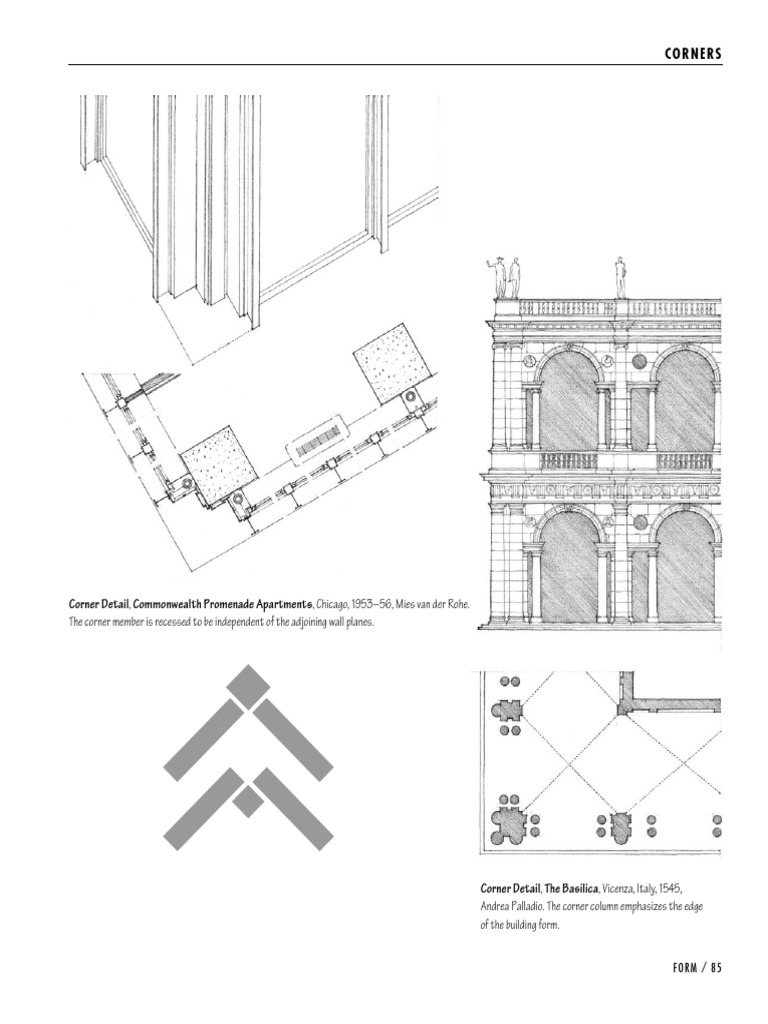 CORNERS

Corner Detail, Commonwealth Promenade Apartments, Chicago, 1953–56, Mies van der Rohe. The corner member is recessed to be independent of the adjoining wall planes.

Corner Detail, The Basilica, Vicenza, Italy, 1545, Andrea Palladio. The corner column emphasizes the edge of the building form.

FORM / 85