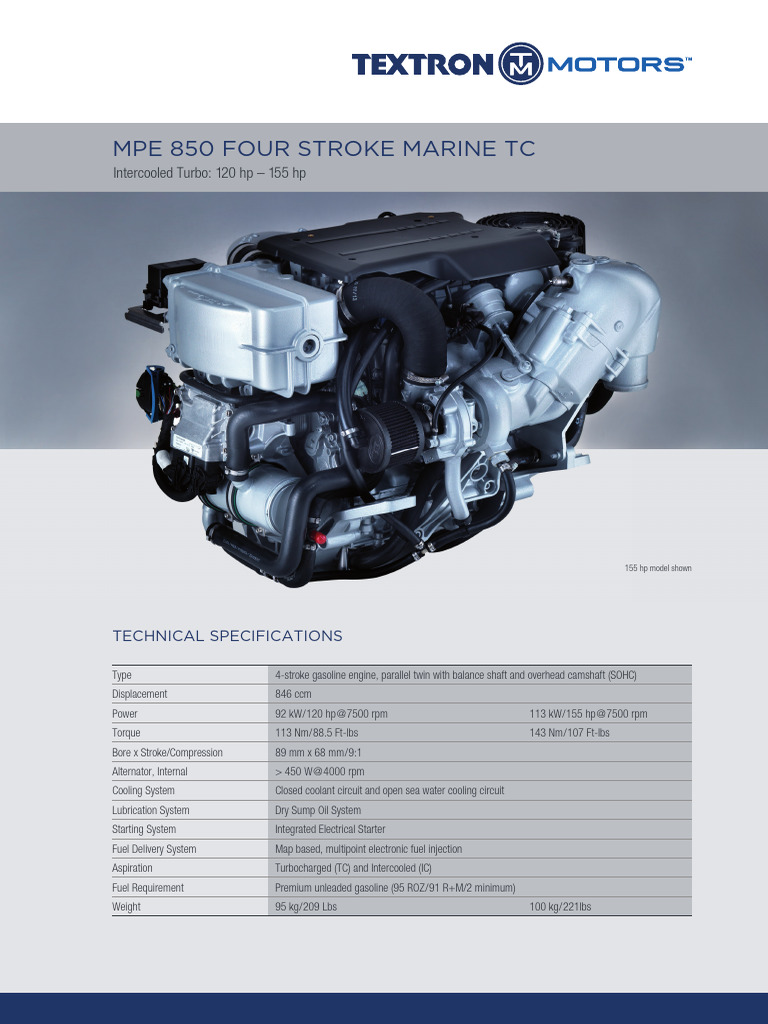 TEXTRON TM MOTORS™

MPE 850 FOUR STROKE MARINE TC
Intercooled Turbo: 120 hp – 155 hp

155 hp model shown

TECHNICAL SPECIFICATIONS

| | | |
|---|---|---|
| Type | 4-stroke gasoline engine, parallel twin with balance shaft and overhead camshaft (SOHC) | |
| Displacement | 846 ccm | |
| Power | 92 kW/120 hp@7500 rpm | 113 kW/155 hp@7500 rpm |
| Torque | 113 Nm/88.5 Ft-lbs | 143 Nm/107 Ft-lbs |
| Bore x Stroke/Compression | 89 mm x 68 mm/9:1 | |
| Alternator, Internal | > 450 W@4000 rpm | |
| Cooling System | Closed coolant circuit and open sea water cooling circuit | |
| Lubrication System | Dry Sump Oil System | |
| Starting System | Integrated Electrical Starter | |
| Fuel Delivery System | Map based, multipoint electronic fuel injection | |
| Aspiration | Turbocharged (TC) and Intercooled (IC) | |
| Fuel Requirement | Premium unleaded gasoline (95 ROZ/91 R+M/2 minimum) | |
| Weight | 95 kg/209 Lbs | 100 kg/221lbs |