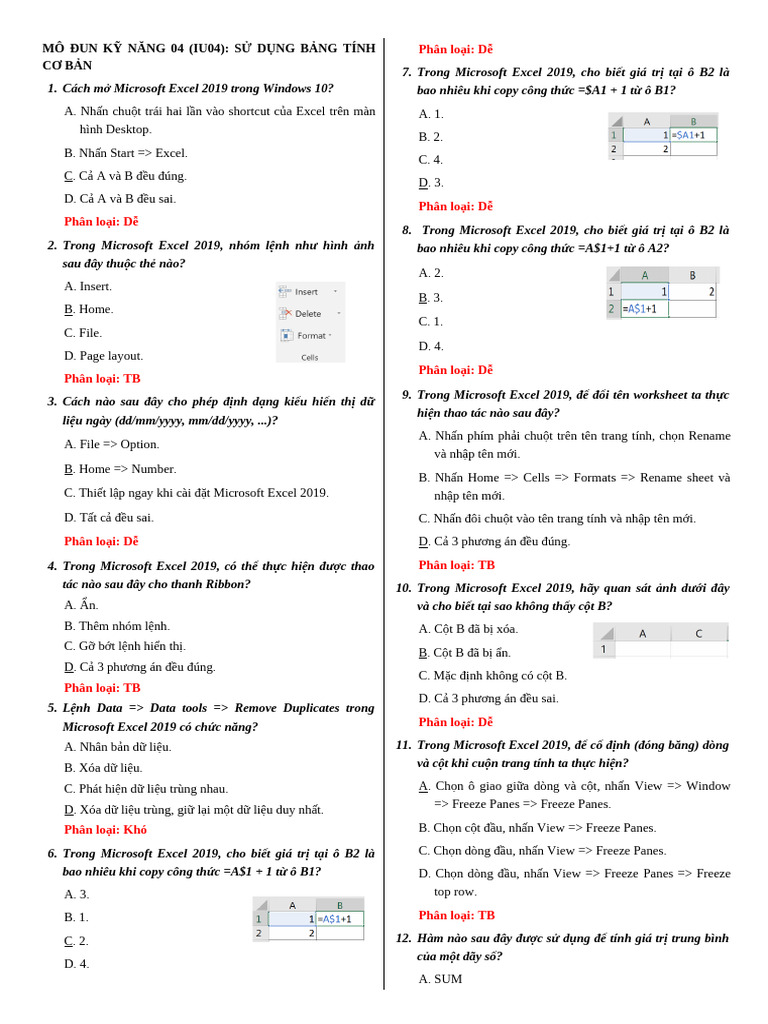 MÔ ĐUN KỸ NĂNG 04 (IU04): SỬ DỤNG BẢNG TÍNH CƠ BẢN

1. Cách mở Microsoft Excel 2019 trong Windows 10?

A. Nhấn chuột trái hai lần vào shortcut của Excel trên màn hình Desktop.

B. Nhấn Start => Excel.

C. Cả A và B đều đúng.

D. Cả A và B đều sai.

Phân loại: Dễ

2. Trong Microsoft Excel 2019, nhóm lệnh như hình ảnh sau đây thuộc thẻ nào?

A. Insert.

B. Home.

C. File.

D. Page layout.

Insert
Delete
Format
Cells

Phân loại: TB

3. Cách nào sau đây cho phép định dạng kiểu hiển thị dữ liệu ngày (dd/mm/yyyy, mm/dd/yyyy, ...)?

A. File => Option.

B. Home => Number.

C. Thiết lập ngay khi cài đặt Microsoft Excel 2019.

D. Tất cả đều sai.

Phân loại: Dễ

4. Trong Microsoft Excel 2019, có thể thực hiện được thao tác nào sau đây cho thanh Ribbon?

A. Ẩn.

B. Thêm nhóm lệnh.

C. Gỡ bớt lệnh hiển thị.

D. Cả 3 phương án đều đúng.

Phân loại: TB

5. Lệnh Data => Data tools => Remove Duplicates trong Microsoft Excel 2019 có chức năng?

A. Nhân bản dữ liệu.

B. Xóa dữ liệu.

C. Phát hiện dữ liệu trùng nhau.

D. Xóa dữ liệu trùng, giữ lại một dữ liệu duy nhất.

Phân loại: Khó

6. Trong Microsoft Excel 2019, cho biết giá trị tại ô B2 là bao nhiêu khi copy công thức =A$1 + 1 từ ô B1?

A. 3.

B. 1.

C. 2.

D. 4.

| | A | B |
|---|---|---|
| 1 | 1 | =A$1+1 |
| 2 | 2 | |

Phân loại: Dễ

7. Trong Microsoft Excel 2019, cho biết giá trị tại ô B2 là bao nhiêu khi copy công thức =$A1 + 1 từ ô B1?

A. 1.

B. 2.

C. 4.

D. 3.

| | A | B |
|---|---|---|
| 1 | 1 | =$A1+1 |
| 2 | 2 | |

Phân loại: Dễ

8. Trong Microsoft Excel 2019, cho biết giá trị tại ô B2 là bao nhiêu khi copy công thức =A$1+1 từ ô A2?

A. 2.

B. 3.

C. 1.

D. 4.

| | A | B |
|---|---|---|
| 1 | 1 | 2 |
| 2 | =A$1+1 | |

Phân loại: Dễ

9. Trong Microsoft Excel 2019, để đổi tên worksheet ta thực hiện thao tác nào sau đây?

A. Nhấn phím phải chuột trên tên trang tính, chọn Rename và nhập tên mới.

B. Nhấn Home => Cells => Formats => Rename sheet và nhập tên mới.

C. Nhấn đôi chuột vào tên trang tính và nhập tên mới.

D. Cả 3 phương án đều đúng.

Phân loại: TB

10. Trong Microsoft Excel 2019, hãy quan sát ảnh dưới đây và cho biết tại sao không thấy cột B?

A. Cột B đã bị xóa.

B. Cột B đã bị ẩn.

C. Mặc định không có cột B.

D. Cả 3 phương án đều sai.

| | A | C |
|---|---|---|
| 1 | | |

Phân loại: Dễ

11. Trong Microsoft Excel 2019, để cố định (đóng băng) dòng và cột khi cuộn trang tính ta thực hiện?

A. Chọn ô giao giữa dòng và cột, nhấn View => Window => Freeze Panes => Freeze Panes.

B. Chọn cột đầu, nhấn View => Freeze Panes.

C. Chọn dòng đầu, nhấn View => Freeze Panes.

D. Chọn dòng đầu, nhấn View => Freeze Panes => Freeze top row.

Phân loại: TB

12. Hàm nào sau đây được sử dụng để tính giá trị trung bình của một dãy số?

A. SUM