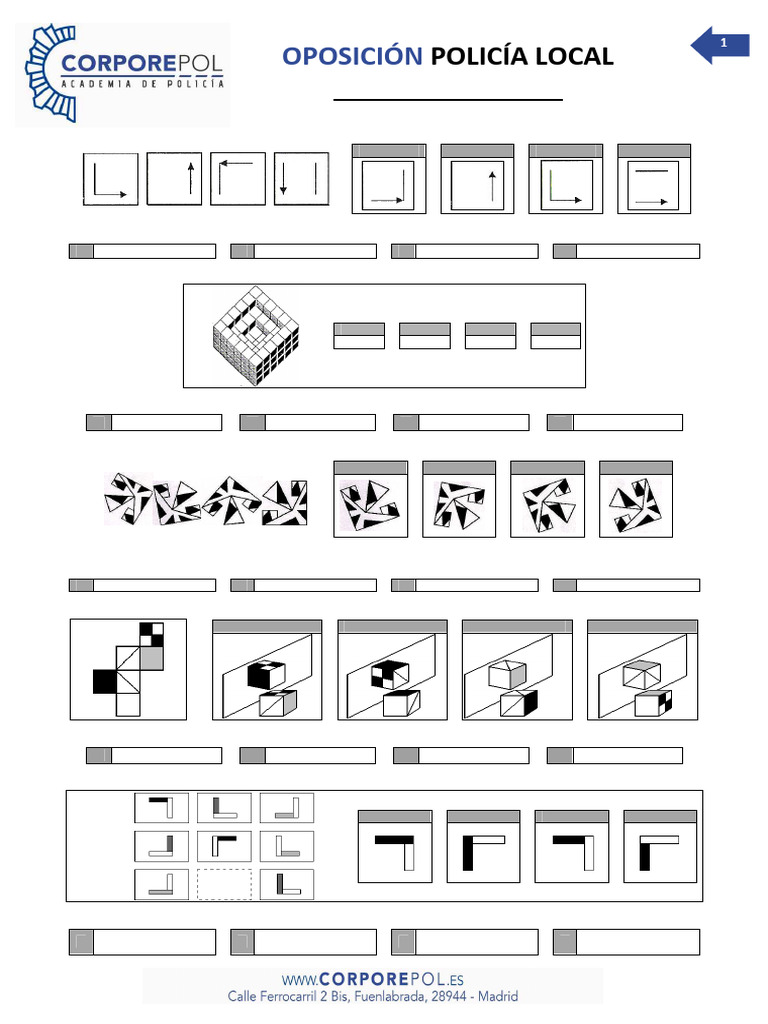 CORPOREPOL
ACADEMIA DE POLICÍA

OPOSICIÓN POLICÍA LOCAL

1

WWW.CORPOREPOL.ES
Calle Ferrocarril 2 Bis, Fuenlabrada, 28944 - Madrid