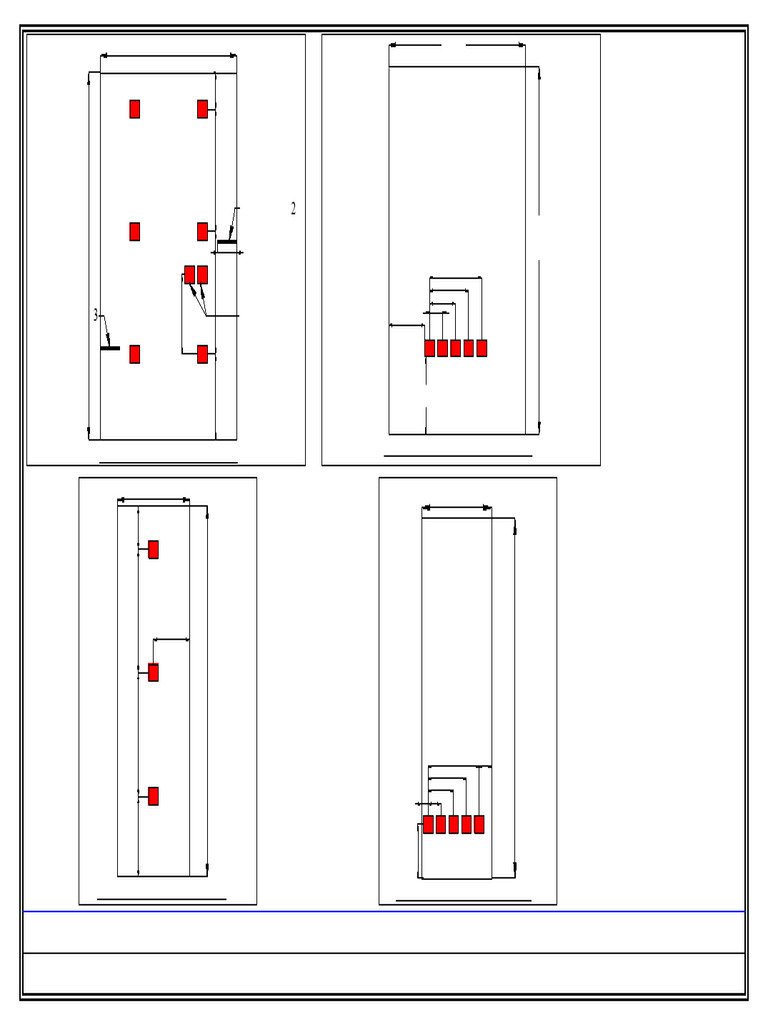 2

3