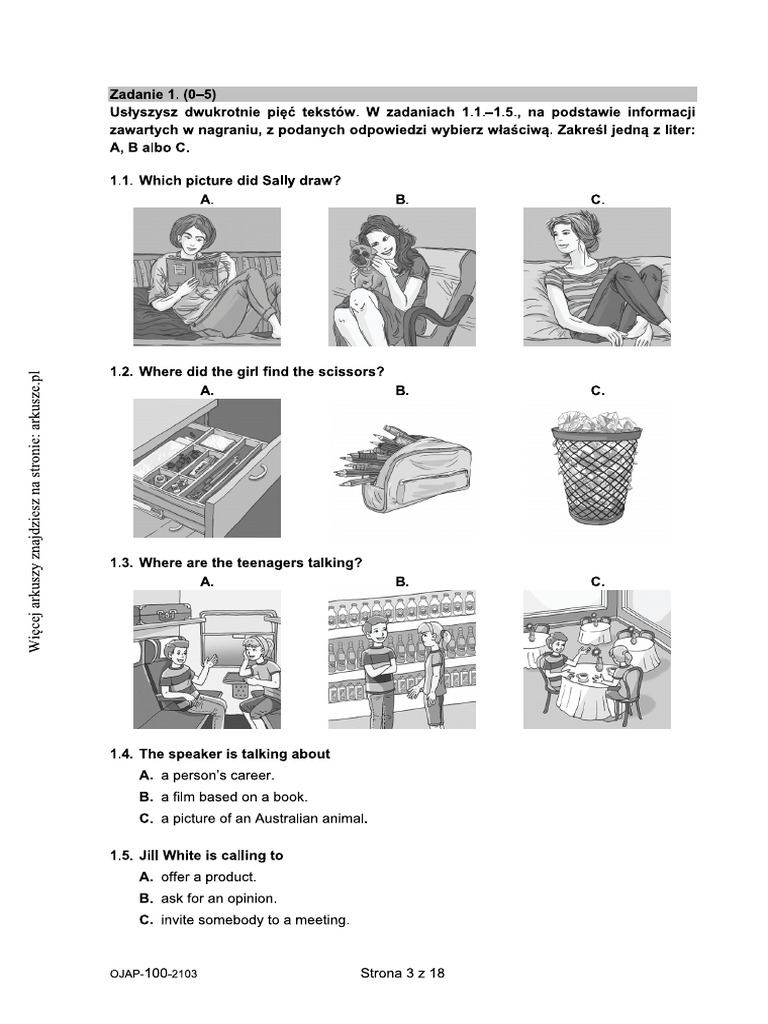 Więcej arkuszy znajdziesz na stronie: arkusze.pl

Zadanie 1. (0–5)
Usłyszysz dwukrotnie pięć tekstów. W zadaniach 1.1.–1.5., na podstawie informacji zawartych w nagraniu, z podanych odpowiedzi wybierz właściwą. Zakreśl jedną z liter: A, B albo C.

1.1. Which picture did Sally draw?
A.
B.
C.

1.2. Where did the girl find the scissors?
A.
B.
C.

1.3. Where are the teenagers talking?
A.
B.
C.

1.4. The speaker is talking about
A. a person's career.
B. a film based on a book.
C. a picture of an Australian animal.

1.5. Jill White is calling to
A. offer a product.
B. ask for an opinion.
C. invite somebody to a meeting.

OJAP-100-2103
Strona 3 z 18