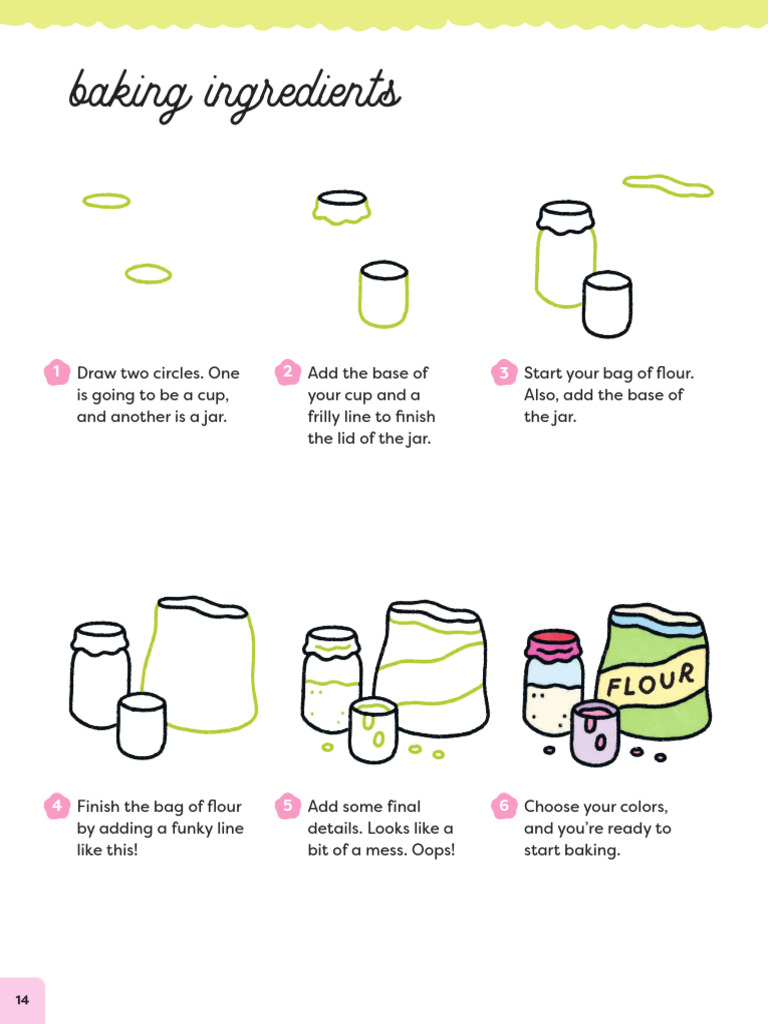 baking ingredients

1 Draw two circles. One is going to be a cup, and another is a jar.

2 Add the base of your cup and a frilly line to finish the lid of the jar.

3 Start your bag of flour. Also, add the base of the jar.

FLOUR

4 Finish the bag of flour by adding a funky line like this!

5 Add some final details. Looks like a bit of a mess. Oops!

6 Choose your colors, and you're ready to start baking.

14