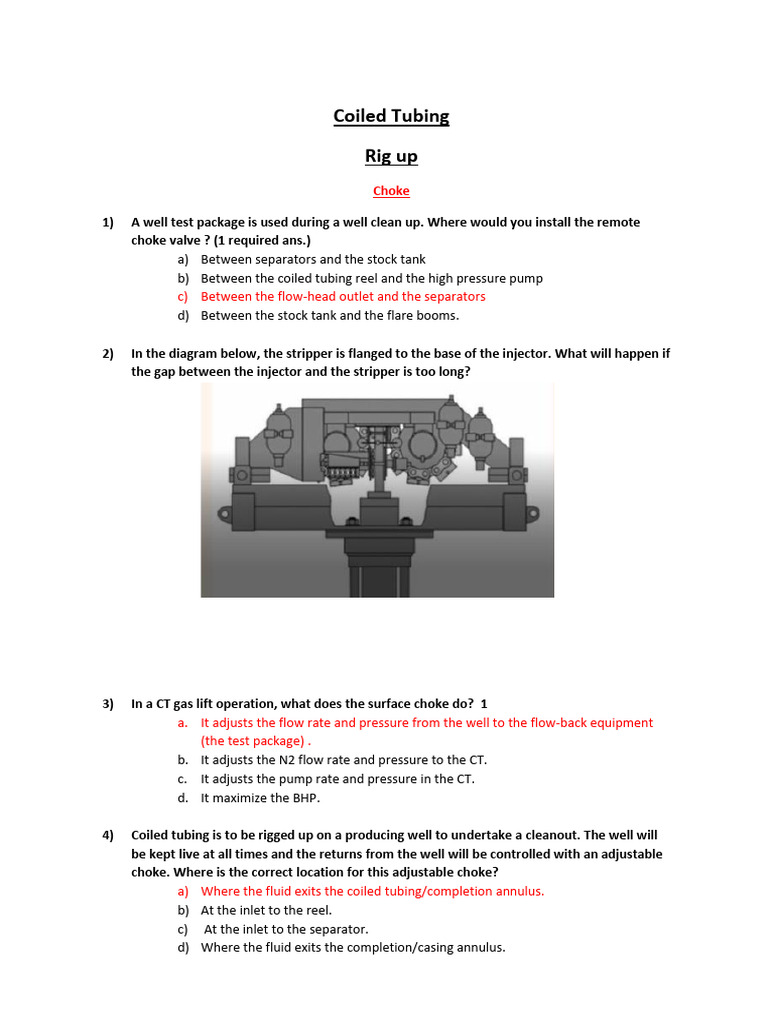 Coiled Tubing

Rig up

Choke

1) A well test package is used during a well clean up. Where would you install the remote choke valve ? (1 required ans.)
a) Between separators and the stock tank
b) Between the coiled tubing reel and the high pressure pump
c) Between the flow-head outlet and the separators
d) Between the stock tank and the flare booms.

2) In the diagram below, the stripper is flanged to the base of the injector. What will happen if the gap between the injector and the stripper is too long?

3) In a CT gas lift operation, what does the surface choke do? 1
a. It adjusts the flow rate and pressure from the well to the flow-back equipment (the test package) .
b. It adjusts the N2 flow rate and pressure to the CT.
c. It adjusts the pump rate and pressure in the CT.
d. It maximize the BHP.

4) Coiled tubing is to be rigged up on a producing well to undertake a cleanout. The well will be kept live at all times and the returns from the well will be controlled with an adjustable choke. Where is the correct location for this adjustable choke?
a) Where the fluid exits the coiled tubing/completion annulus.
b) At the inlet to the reel.
c) At the inlet to the separator.
d) Where the fluid exits the completion/casing annulus.