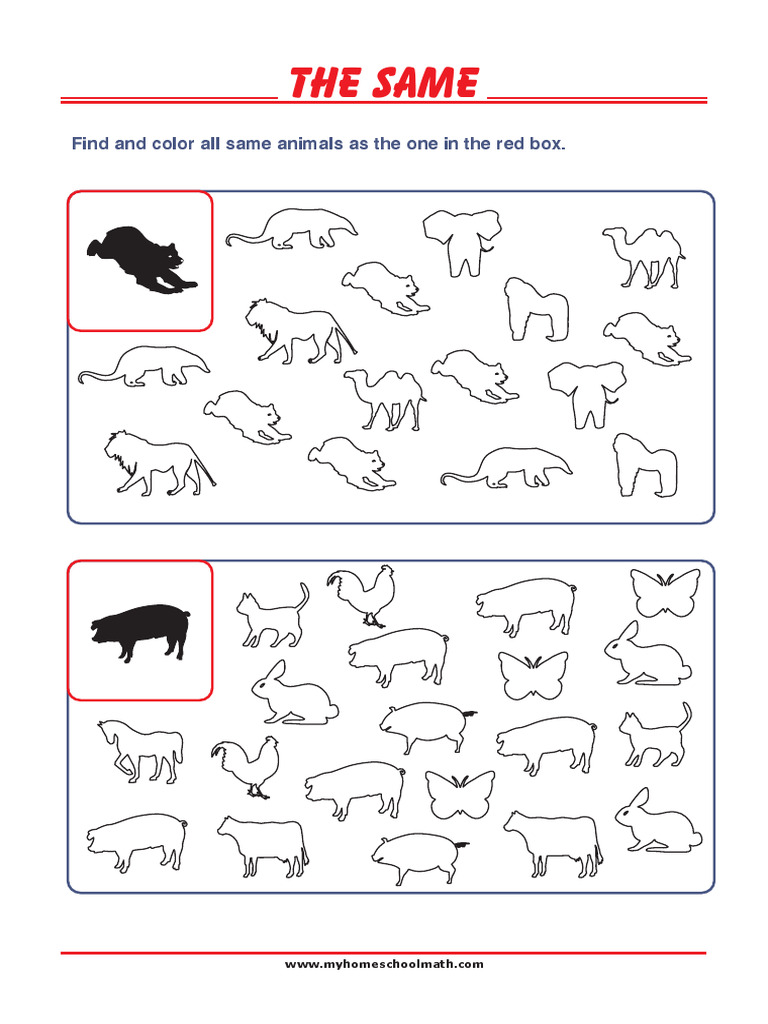 THE SAME

Find and color all same animals as the one in the red box.

www.myhomeschoolmath.com