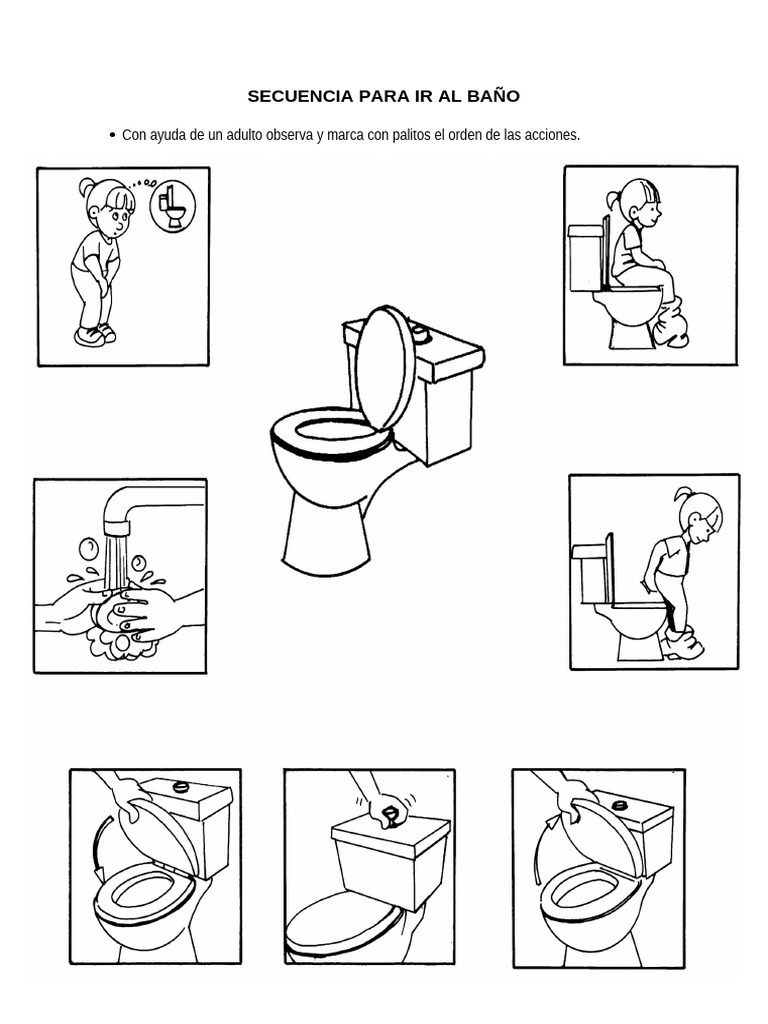 SECUENCIA PARA IR AL BAÑO

• Con ayuda de un adulto observa y marca con palitos el orden de las acciones.