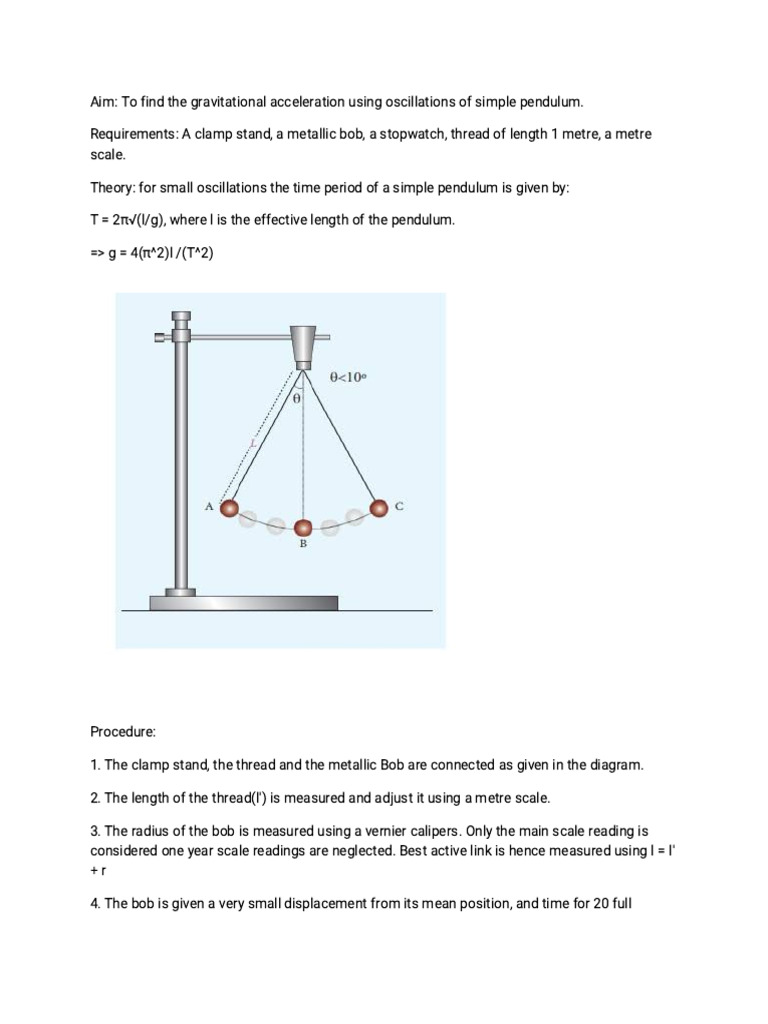 Aim: To find the gravitational acceleration using oscillations of simple pendulum.

Requirements: A clamp stand, a metallic bob, a stopwatch, thread of length 1 metre, a metre scale.

Theory: for small oscillations the time period of a simple pendulum is given by:

T = 2π√(l/g), where l is the effective length of the pendulum.

=> g = 4(π^2)l /(T^2)

θ<10°

θ

L

A

B

C

Procedure:

1. The clamp stand, the thread and the metallic Bob are connected as given in the diagram.

2. The length of the thread(l') is measured and adjust it using a metre scale.

3. The radius of the bob is measured using a vernier calipers. Only the main scale reading is considered one year scale readings are neglected. Best active link is hence measured using l = l' + r

4. The bob is given a very small displacement from its mean position, and time for 20 full