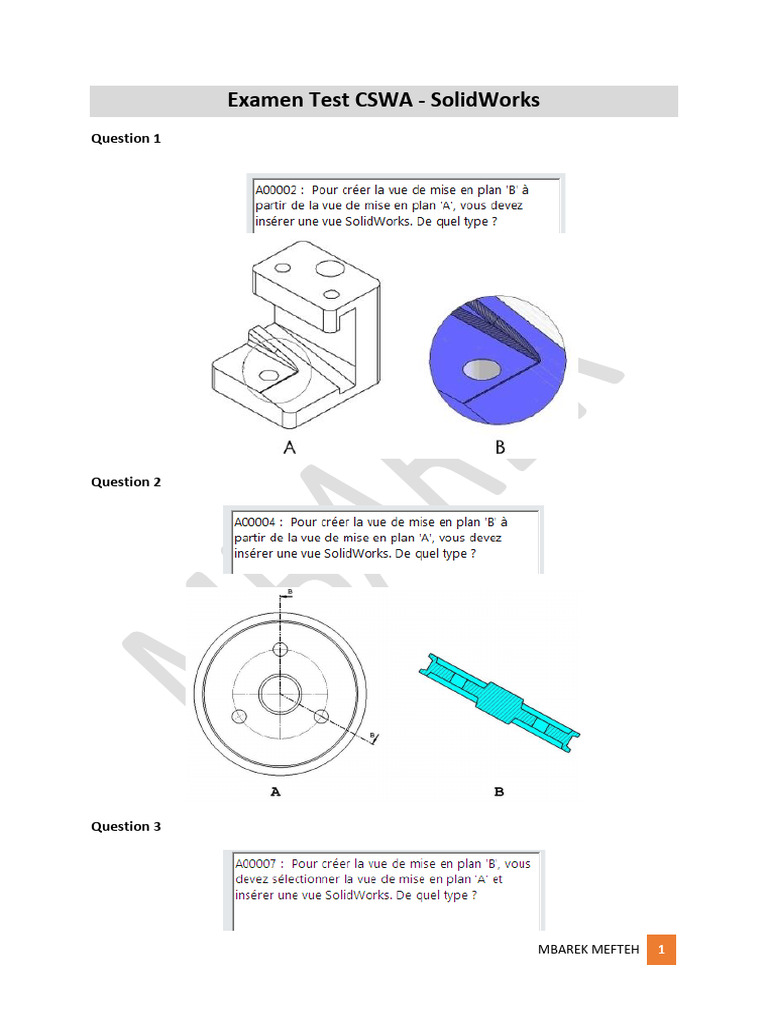 Examen Test CSWA - SolidWorks

Question 1

A00002 : Pour créer la vue de mise en plan 'B' à partir de la vue de mise en plan 'A', vous devez insérer une vue SolidWorks. De quel type ?

A

B

Question 2

A00004 : Pour créer la vue de mise en plan 'B' à partir de la vue de mise en plan 'A', vous devez insérer une vue SolidWorks. De quel type ?

B

B

A

B

Question 3

A00007 : Pour créer la vue de mise en plan 'B', vous devez sélectionner la vue de mise en plan 'A' et insérer une vue SolidWorks. De quel type ?

MBAREK MEFTEH 1