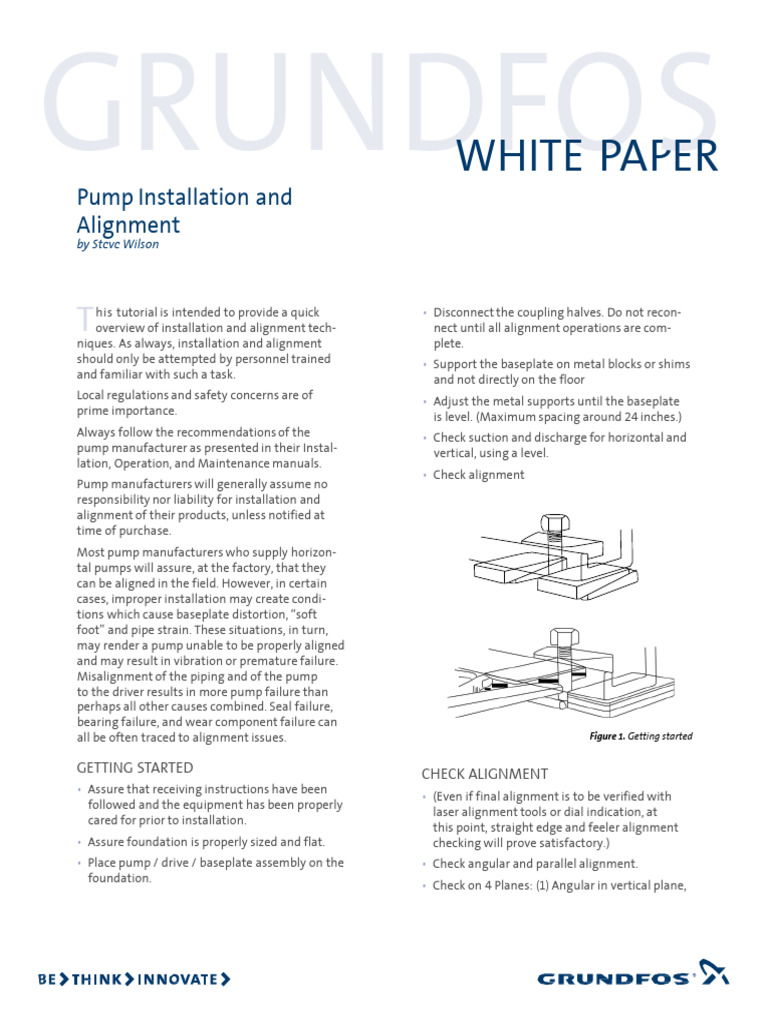 GRUNDFOS

WHITE PAPER

Pump Installation and Alignment
by Steve Wilson

This tutorial is intended to provide a quick overview of installation and alignment techniques. As always, installation and alignment should only be attempted by personnel trained and familiar with such a task.

Local regulations and safety concerns are of prime importance.

Always follow the recommendations of the pump manufacturer as presented in their Installation, Operation, and Maintenance manuals.

Pump manufacturers will generally assume no responsibility nor liability for installation and alignment of their products, unless notified at time of purchase.

Most pump manufacturers who supply horizontal pumps will assure, at the factory, that they can be aligned in the field. However, in certain cases, improper installation may create conditions which cause baseplate distortion, "soft foot" and pipe strain. These situations, in turn, may render a pump unable to be properly aligned and may result in vibration or premature failure. Misalignment of the piping and of the pump to the driver results in more pump failure than perhaps all other causes combined. Seal failure, bearing failure, and wear component failure can all be often traced to alignment issues.

GETTING STARTED

• Assure that receiving instructions have been followed and the equipment has been properly cared for prior to installation.
• Assure foundation is properly sized and flat.
• Place pump / drive / baseplate assembly on the foundation.
• Disconnect the coupling halves. Do not reconnect until all alignment operations are complete.
• Support the baseplate on metal blocks or shims and not directly on the floor
• Adjust the metal supports until the baseplate is level. (Maximum spacing around 24 inches.)
• Check suction and discharge for horizontal and vertical, using a level.
• Check alignment

Figure 1. Getting started

CHECK ALIGNMENT

• (Even if final alignment is to be verified with laser alignment tools or dial indication, at this point, straight edge and feeler alignment checking will prove satisfactory.)
• Check angular and parallel alignment.
• Check on 4 Planes: (1) Angular in vertical plane,

BE > THINK > INNOVATE >

GRUNDFOS