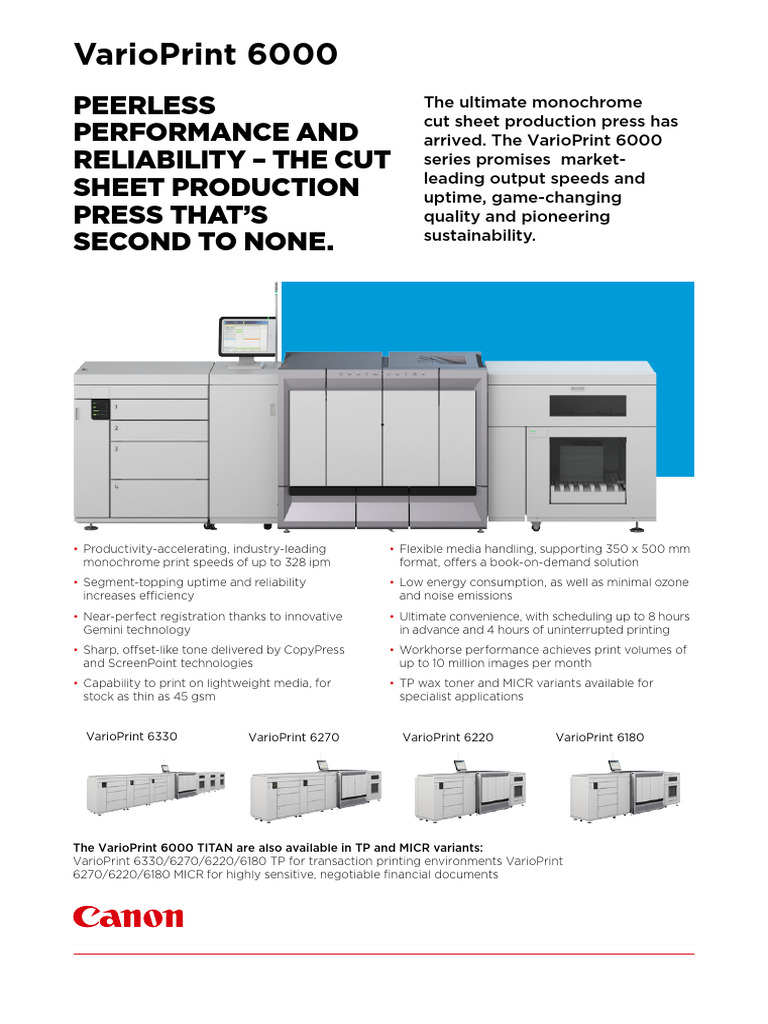 VarioPrint 6000

PEERLESS PERFORMANCE AND RELIABILITY – THE CUT SHEET PRODUCTION PRESS THAT'S SECOND TO NONE.

The ultimate monochrome cut sheet production press has arrived. The VarioPrint 6000 series promises market-leading output speeds and uptime, game-changing quality and pioneering sustainability.

1
2
3
4

• Productivity-accelerating, industry-leading monochrome print speeds of up to 328 ipm
• Segment-topping uptime and reliability increases efficiency
• Near-perfect registration thanks to innovative Gemini technology
• Sharp, offset-like tone delivered by CopyPress and ScreenPoint technologies
• Capability to print on lightweight media, for stock as thin as 45 gsm

• Flexible media handling, supporting 350 x 500 mm format, offers a book-on-demand solution
• Low energy consumption, as well as minimal ozone and noise emissions
• Ultimate convenience, with scheduling up to 8 hours in advance and 4 hours of uninterrupted printing
• Workhorse performance achieves print volumes of up to 10 million images per month
• TP wax toner and MICR variants available for specialist applications

VarioPrint 6330
VarioPrint 6270
VarioPrint 6220
VarioPrint 6180

The VarioPrint 6000 TITAN are also available in TP and MICR variants:
VarioPrint 6330/6270/6220/6180 TP for transaction printing environments VarioPrint 6270/6220/6180 MICR for highly sensitive, negotiable financial documents

Canon