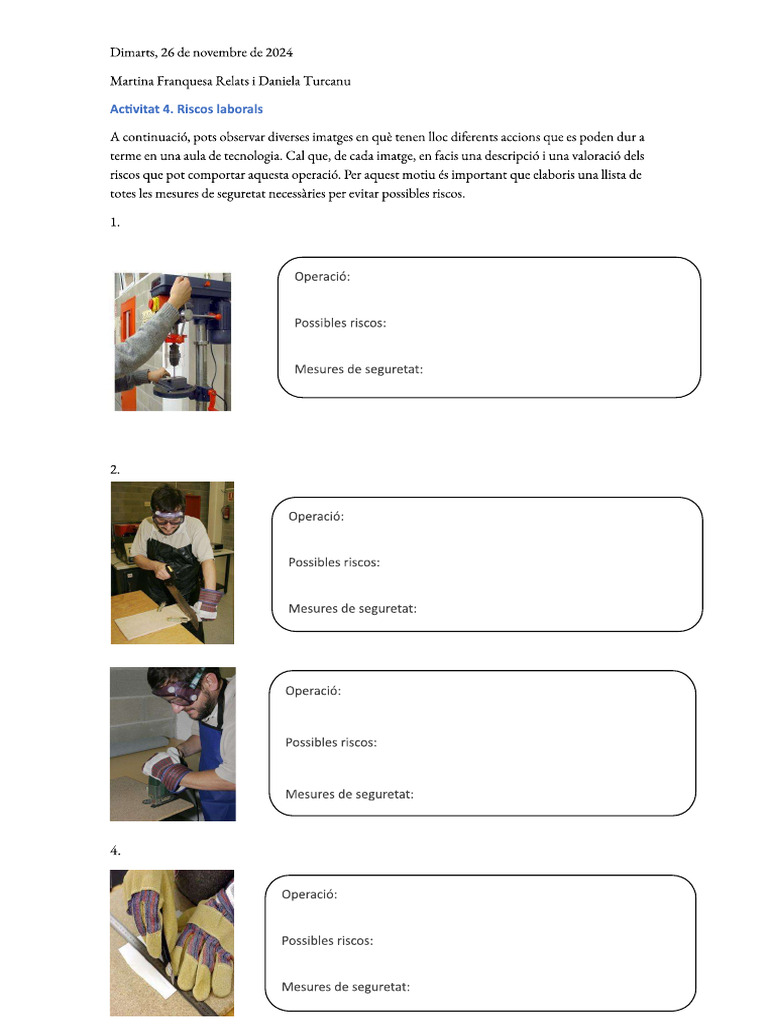 Dimarts, 26 de novembre de 2024

Martina Franquesa Relats i Daniela Turcanu

Activitat 4. Riscos laborals

A continuació, pots observar diverses imatges en què tenen lloc diferents accions que es poden dur a terme en una aula de tecnologia. Cal que, de cada imatge, en facis una descripció i una valoració dels riscos que pot comportar aquesta operació. Per aquest motiu és important que elaboris una llista de totes les mesures de seguretat necessàries per evitar possibles riscos.

1.

Operació:

Possibles riscos:

Mesures de seguretat:

2.

Operació:

Possibles riscos:

Mesures de seguretat:

Operació:

Possibles riscos:

Mesures de seguretat:

4.

Operació:

Possibles riscos:

Mesures de seguretat: