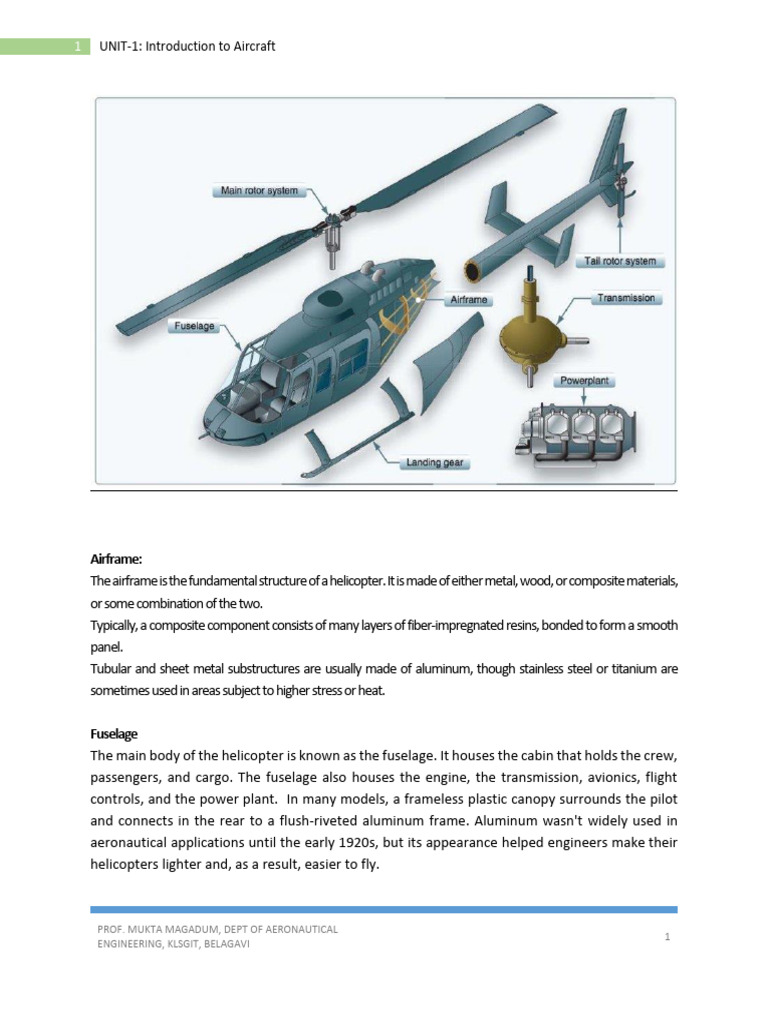 1 UNIT-1: Introduction to Aircraft

Main rotor system
Tail rotor system
Airframe
Transmission
Fuselage
Powerplant
Landing gear

Airframe:
The airframe is the fundamental structure of a helicopter. It is made of either metal, wood, or composite materials, or some combination of the two.
Typically, a composite component consists of many layers of fiber-impregnated resins, bonded to form a smooth panel.
Tubular and sheet metal substructures are usually made of aluminum, though stainless steel or titanium are sometimes used in areas subject to higher stress or heat.

Fuselage
The main body of the helicopter is known as the fuselage. It houses the cabin that holds the crew, passengers, and cargo. The fuselage also houses the engine, the transmission, avionics, flight controls, and the power plant. In many models, a frameless plastic canopy surrounds the pilot and connects in the rear to a flush-riveted aluminum frame. Aluminum wasn't widely used in aeronautical applications until the early 1920s, but its appearance helped engineers make their helicopters lighter and, as a result, easier to fly.

PROF. MUKTA MAGADUM, DEPT OF AERONAUTICAL ENGINEERING, KLSGIT, BELAGAVI
1