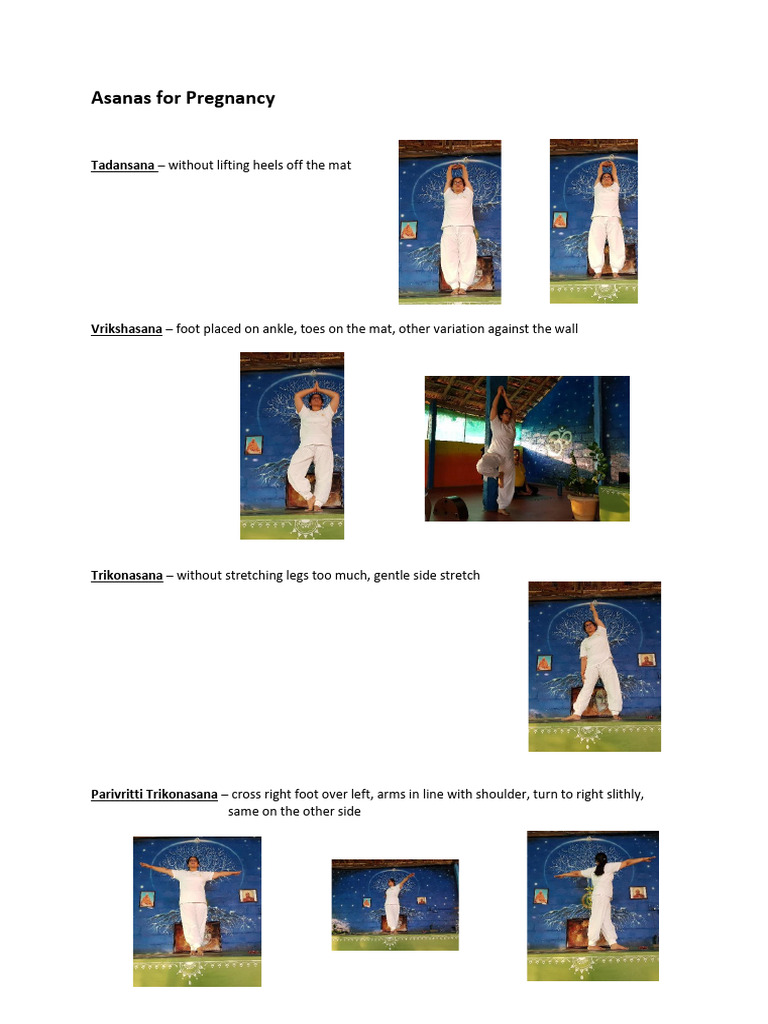 Asanas for Pregnancy

Tadansana – without lifting heels off the mat

Vrikshasana – foot placed on ankle, toes on the mat, other variation against the wall

Trikonasana – without stretching legs too much, gentle side stretch

Parivritti Trikonasana – cross right foot over left, arms in line with shoulder, turn to right slithly, same on the other side