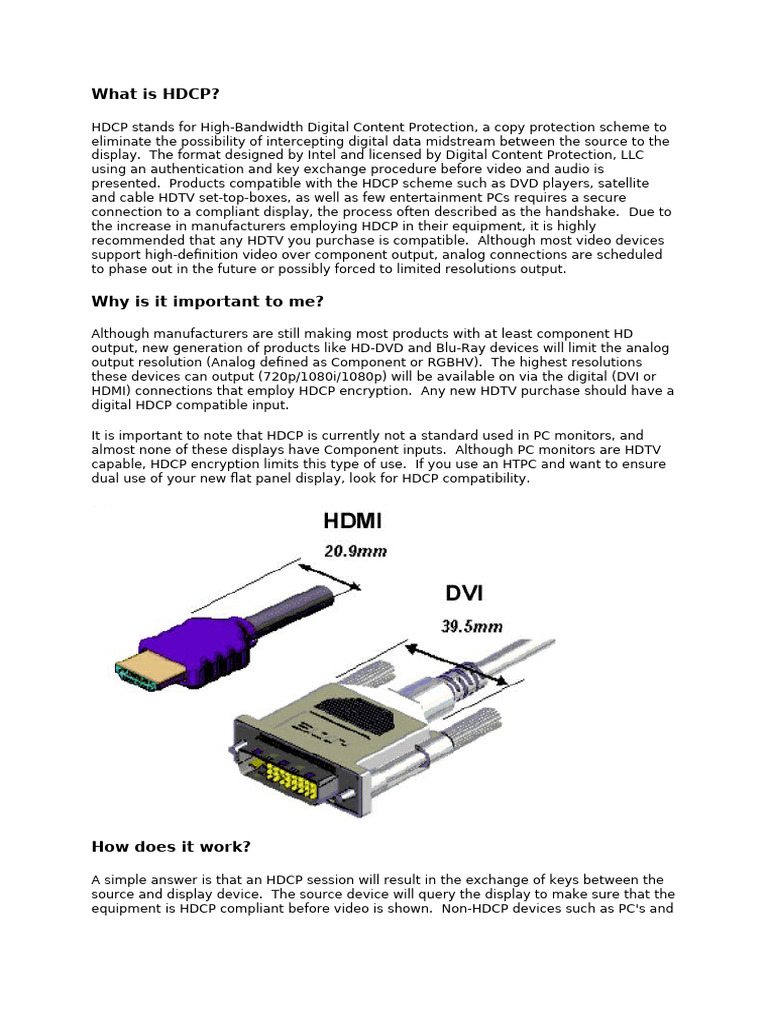 What is HDCP?

HDCP stands for High-Bandwidth Digital Content Protection, a copy protection scheme to eliminate the possibility of intercepting digital data midstream between the source to the display. The format designed by Intel and licensed by Digital Content Protection, LLC using an authentication and key exchange procedure before video and audio is presented. Products compatible with the HDCP scheme such as DVD players, satellite and cable HDTV set-top-boxes, as well as few entertainment PCs requires a secure connection to a compliant display, the process often described as the handshake. Due to the increase in manufacturers employing HDCP in their equipment, it is highly recommended that any HDTV you purchase is compatible. Although most video devices support high-definition video over component output, analog connections are scheduled to phase out in the future or possibly forced to limited resolutions output.

Why is it important to me?

Although manufacturers are still making most products with at least component HD output, new generation of products like HD-DVD and Blu-Ray devices will limit the analog output resolution (Analog defined as Component or RGBHV). The highest resolutions these devices can output (720p/1080i/1080p) will be available on via the digital (DVI or HDMI) connections that employ HDCP encryption. Any new HDTV purchase should have a digital HDCP compatible input.

It is important to note that HDCP is currently not a standard used in PC monitors, and almost none of these displays have Component inputs. Although PC monitors are HDTV capable, HDCP encryption limits this type of use. If you use an HTPC and want to ensure dual use of your new flat panel display, look for HDCP compatibility.

HDMI
20.9mm
DVI
39.5mm

How does it work?

A simple answer is that an HDCP session will result in the exchange of keys between the source and display device. The source device will query the display to make sure that the equipment is HDCP compliant before video is shown. Non-HDCP devices such as PC's and