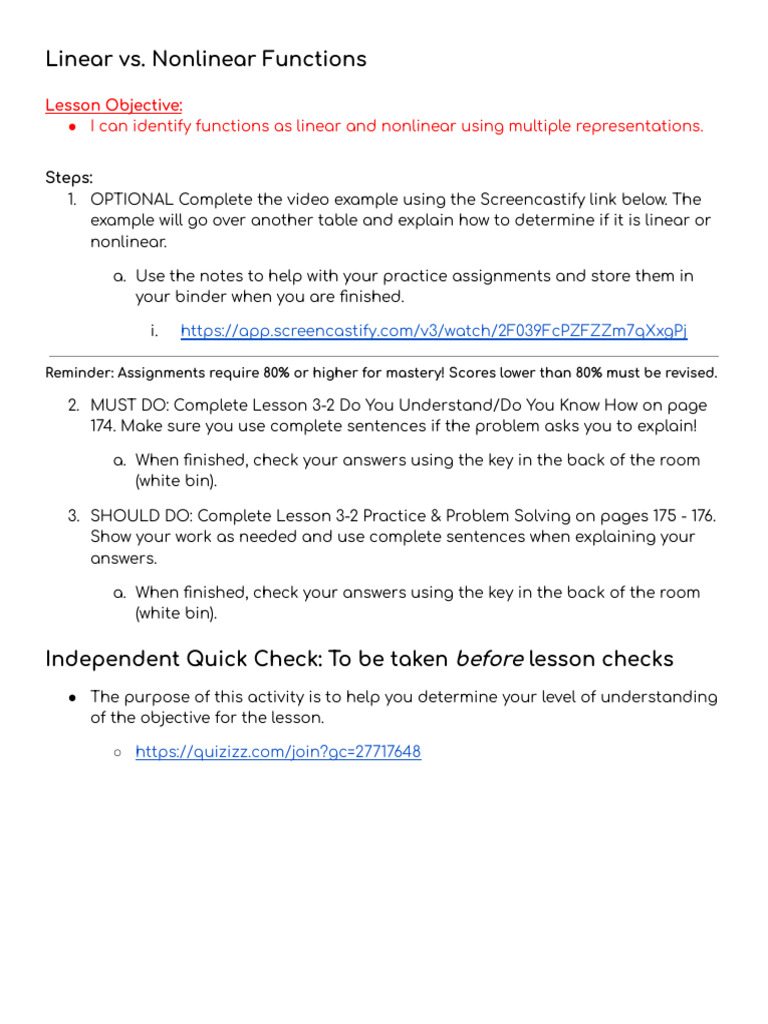 Linear vs. Nonlinear Functions

Lesson Objective:
● I can identify functions as linear and nonlinear using multiple representations.

Steps:
1. OPTIONAL Complete the video example using the Screencastify link below. The example will go over another table and explain how to determine if it is linear or nonlinear.
a. Use the notes to help with your practice assignments and store them in your binder when you are finished.
i. https://app.screencastify.com/v3/watch/2F039FcPZFZZm7qXxgPj

Reminder: Assignments require 80% or higher for mastery! Scores lower than 80% must be revised.

2. MUST DO: Complete Lesson 3-2 Do You Understand/Do You Know How on page 174. Make sure you use complete sentences if the problem asks you to explain!
a. When finished, check your answers using the key in the back of the room (white bin).
3. SHOULD DO: Complete Lesson 3-2 Practice & Problem Solving on pages 175 - 176. Show your work as needed and use complete sentences when explaining your answers.
a. When finished, check your answers using the key in the back of the room (white bin).

Independent Quick Check: To be taken before lesson checks

● The purpose of this activity is to help you determine your level of understanding of the objective for the lesson.
○ https://quizizz.com/join?gc=27717648