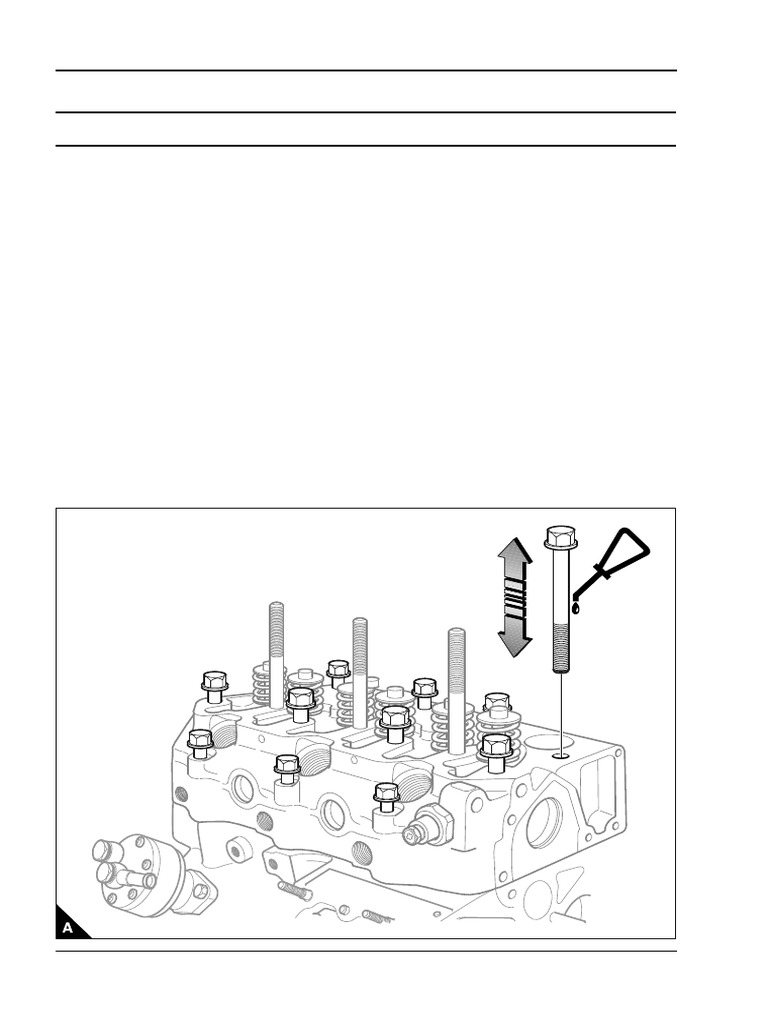 A