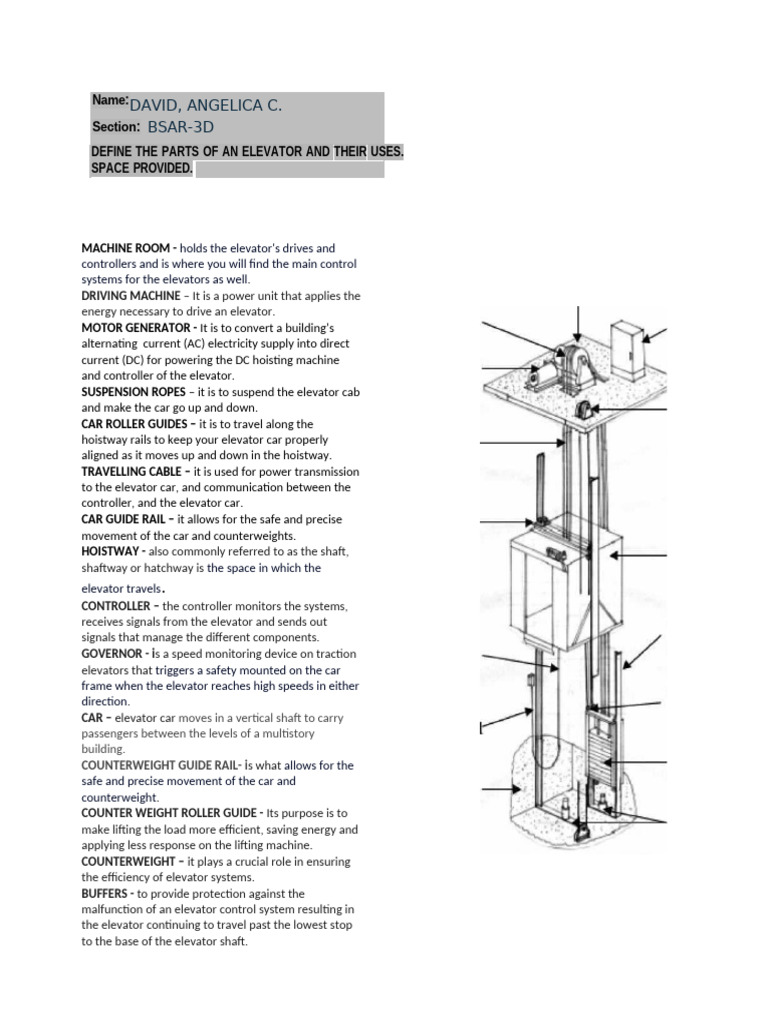 Name: DAVID, ANGELICA C.
Section: BSAR-3D
DEFINE THE PARTS OF AN ELEVATOR AND THEIR USES. SPACE PROVIDED.

MACHINE ROOM - holds the elevator's drives and controllers and is where you will find the main control systems for the elevators as well.
DRIVING MACHINE – It is a power unit that applies the energy necessary to drive an elevator.
MOTOR GENERATOR - It is to convert a building's alternating current (AC) electricity supply into direct current (DC) for powering the DC hoisting machine and controller of the elevator.
SUSPENSION ROPES – it is to suspend the elevator cab and make the car go up and down.
CAR ROLLER GUIDES – it is to travel along the hoistway rails to keep your elevator car properly aligned as it moves up and down in the hoistway.
TRAVELLING CABLE – it is used for power transmission to the elevator car, and communication between the controller, and the elevator car.
CAR GUIDE RAIL – it allows for the safe and precise movement of the car and counterweights.
HOISTWAY - also commonly referred to as the shaft, shaftway or hatchway is the space in which the elevator travels.
CONTROLLER – the controller monitors the systems, receives signals from the elevator and sends out signals that manage the different components.
GOVERNOR - is a speed monitoring device on traction elevators that triggers a safety mounted on the car frame when the elevator reaches high speeds in either direction.
CAR – elevator car moves in a vertical shaft to carry passengers between the levels of a multistory building.
COUNTERWEIGHT GUIDE RAIL- is what allows for the safe and precise movement of the car and counterweight.
COUNTER WEIGHT ROLLER GUIDE - Its purpose is to make lifting the load more efficient, saving energy and applying less response on the lifting machine.
COUNTERWEIGHT – it plays a crucial role in ensuring the efficiency of elevator systems.
BUFFERS - to provide protection against the malfunction of an elevator control system resulting in the elevator continuing to travel past the lowest stop to the base of the elevator shaft.