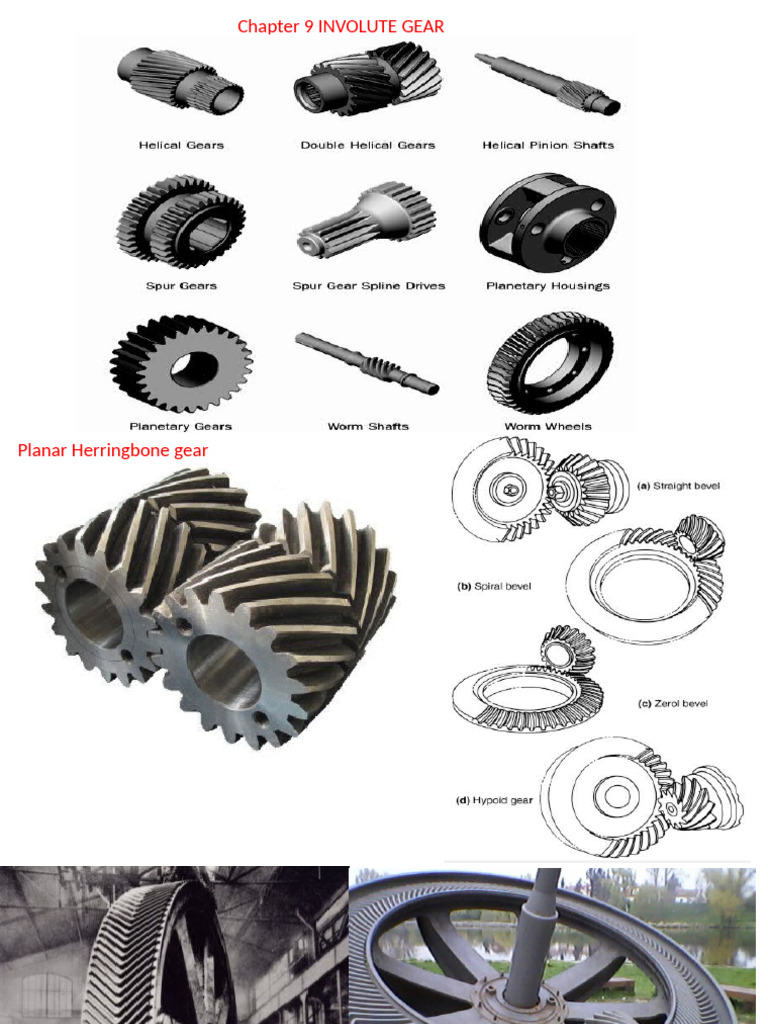 Chapter 9 INVOLUTE GEAR

Helical Gears

Double Helical Gears

Helical Pinion Shafts

Spur Gears

Spur Gear Spline Drives

Planetary Housings

Planetary Gears

Worm Shafts

Worm Wheels

Planar Herringbone gear

(a) Straight bevel

(b) Spiral bevel

(c) Zerol bevel

(d) Hypoid gear