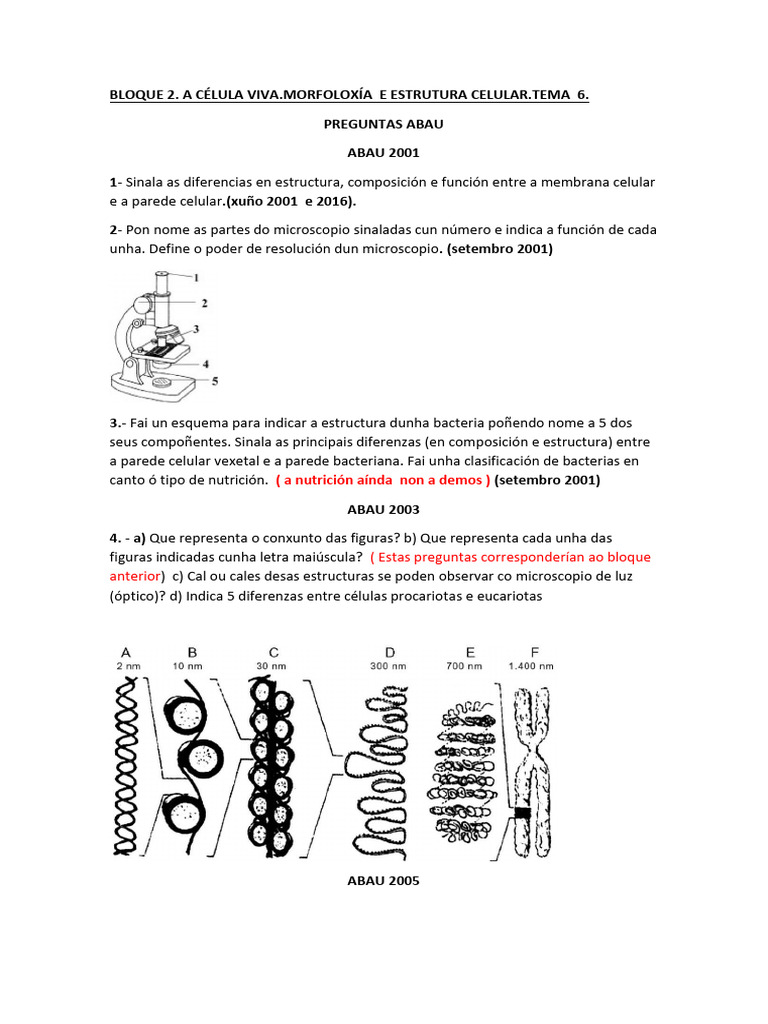 BLOQUE 2. A CÉLULA VIVA.MORFOLOXÍA E ESTRUTURA CELULAR.TEMA 6.

PREGUNTAS ABAU

ABAU 2001

1- Sinala as diferencias en estructura, composición e función entre a membrana celular e a parede celular.(xuño 2001 e 2016).

2- Pon nome as partes do microscopio sinaladas cun número e indica a función de cada unha. Define o poder de resolución dun microscopio. (setembro 2001)

1
2
3
4
5

3.- Fai un esquema para indicar a estructura dunha bacteria poñendo nome a 5 dos seus compoñentes. Sinala as principais diferenzas (en composición e estructura) entre a parede celular vexetal e a parede bacteriana. Fai unha clasificación de bacterias en canto ó tipo de nutrición. ( a nutrición aínda non a demos ) (setembro 2001)

ABAU 2003

4. - a) Que representa o conxunto das figuras? b) Que representa cada unha das figuras indicadas cunha letra maiúscula? ( Estas preguntas corresponderían ao bloque anterior) c) Cal ou cales desas estructuras se poden observar co microscopio de luz (óptico)? d) Indica 5 diferenzas entre células procariotas e eucariotas

A
2 nm
B
10 nm
C
30 nm
D
300 nm
E
700 nm
F
1.400 nm

ABAU 2005