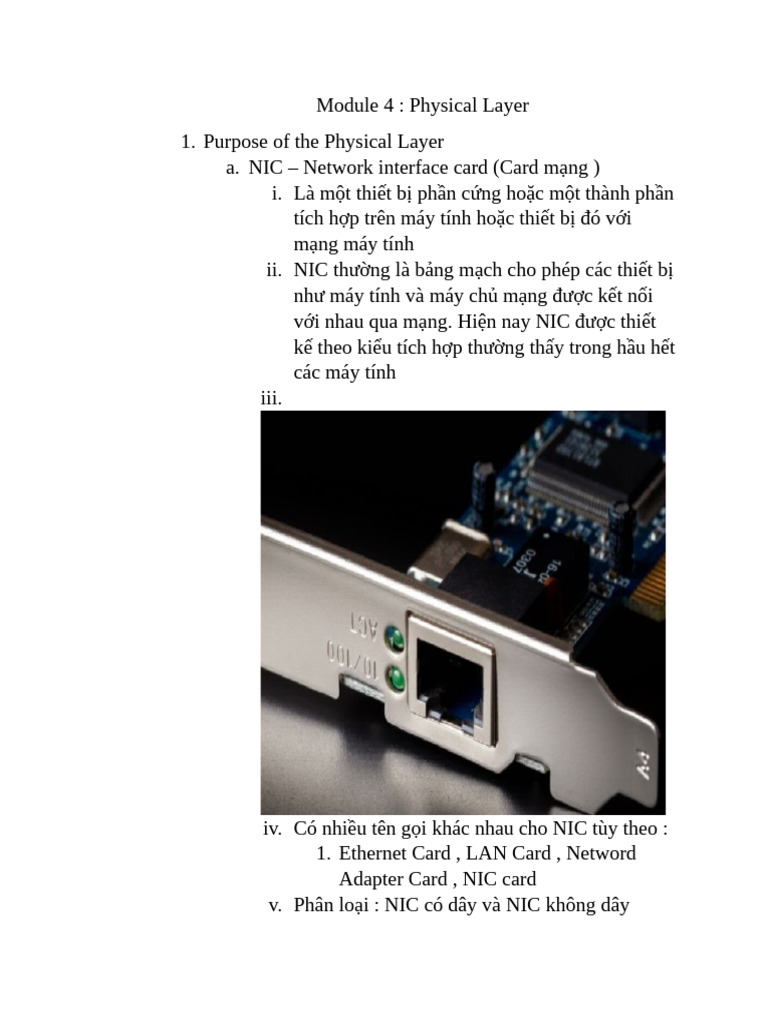 Module 4 : Physical Layer

1. Purpose of the Physical Layer

a. NIC – Network interface card (Card mạng )

i. Là một thiết bị phần cứng hoặc một thành phần tích hợp trên máy tính hoặc thiết bị đó với mạng máy tính

ii. NIC thường là bảng mạch cho phép các thiết bị như máy tính và máy chủ mạng được kết nối với nhau qua mạng. Hiện nay NIC được thiết kế theo kiểu tích hợp thường thấy trong hầu hết các máy tính

iii.

ACT
10/100

iv. Có nhiều tên gọi khác nhau cho NIC tùy theo :

1. Ethernet Card , LAN Card , Netword Adapter Card , NIC card

v. Phân loại : NIC có dây và NIC không dây