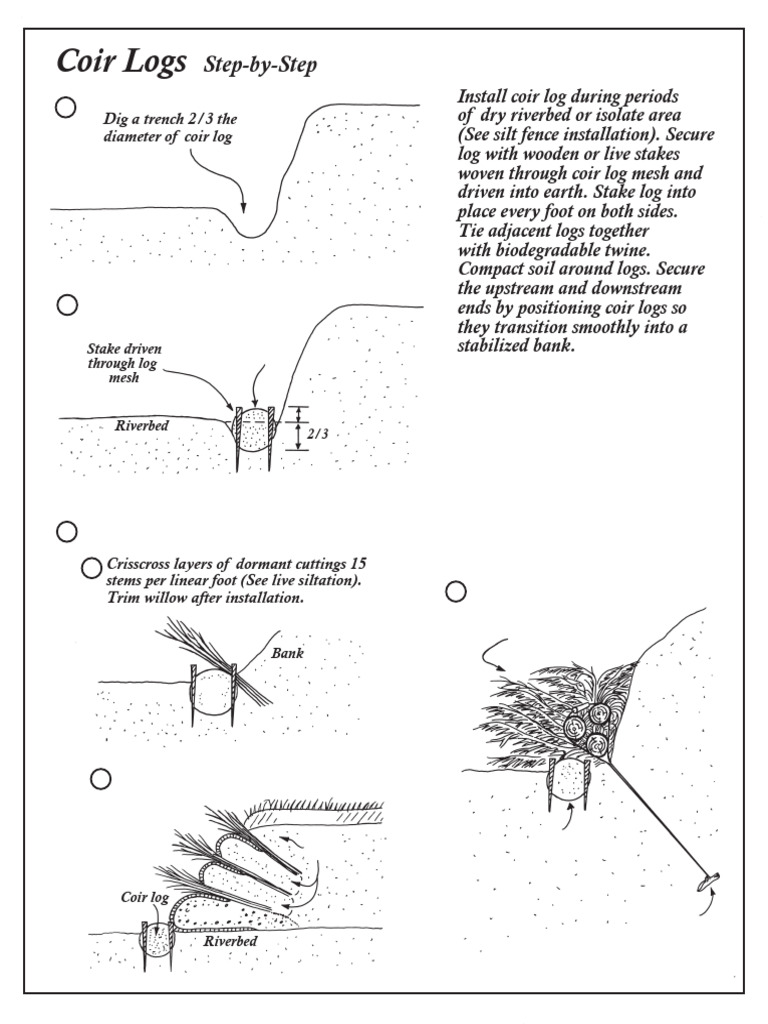 Coir Logs Step-by-Step

Dig a trench 2/3 the diameter of coir log

Install coir log during periods of dry riverbed or isolate area (See silt fence installation). Secure log with wooden or live stakes woven through coir log mesh and driven into earth. Stake log into place every foot on both sides. Tie adjacent logs together with biodegradable twine. Compact soil around logs. Secure the upstream and downstream ends by positioning coir logs so they transition smoothly into a stabilized bank.

Stake driven through log mesh

Riverbed

2/3

Crisscross layers of dormant cuttings 15 stems per linear foot (See live siltation). Trim willow after installation.

Bank

Coir log

Riverbed