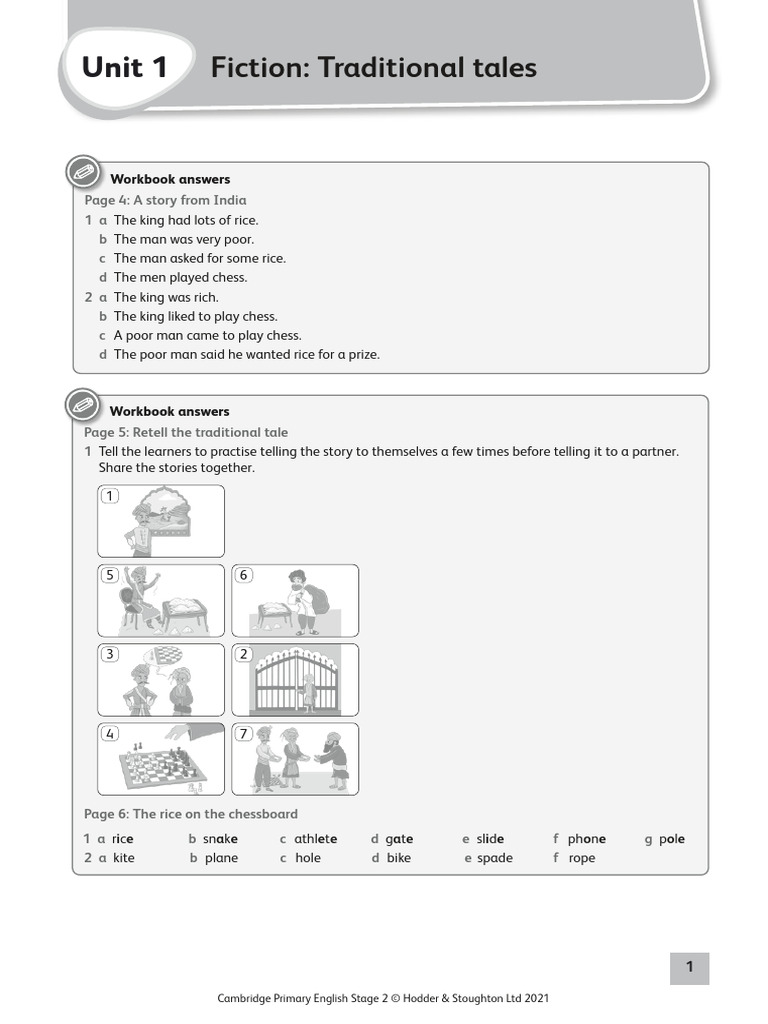 Unit 1 Fiction: Traditional tales

Workbook answers

Page 4: A story from India

1 a The king had lots of rice.
b The man was very poor.
c The man asked for some rice.
d The men played chess.

2 a The king was rich.
b The king liked to play chess.
c A poor man came to play chess.
d The poor man said he wanted rice for a prize.

Workbook answers

Page 5: Retell the traditional tale

1 Tell the learners to practise telling the story to themselves a few times before telling it to a partner. Share the stories together.

1

5 6

3 2

4 7

Page 6: The rice on the chessboard

1 a rice b snake c athlete d gate e slide f phone g pole
2 a kite b plane c hole d bike e spade f rope

1

Cambridge Primary English Stage 2 © Hodder & Stoughton Ltd 2021