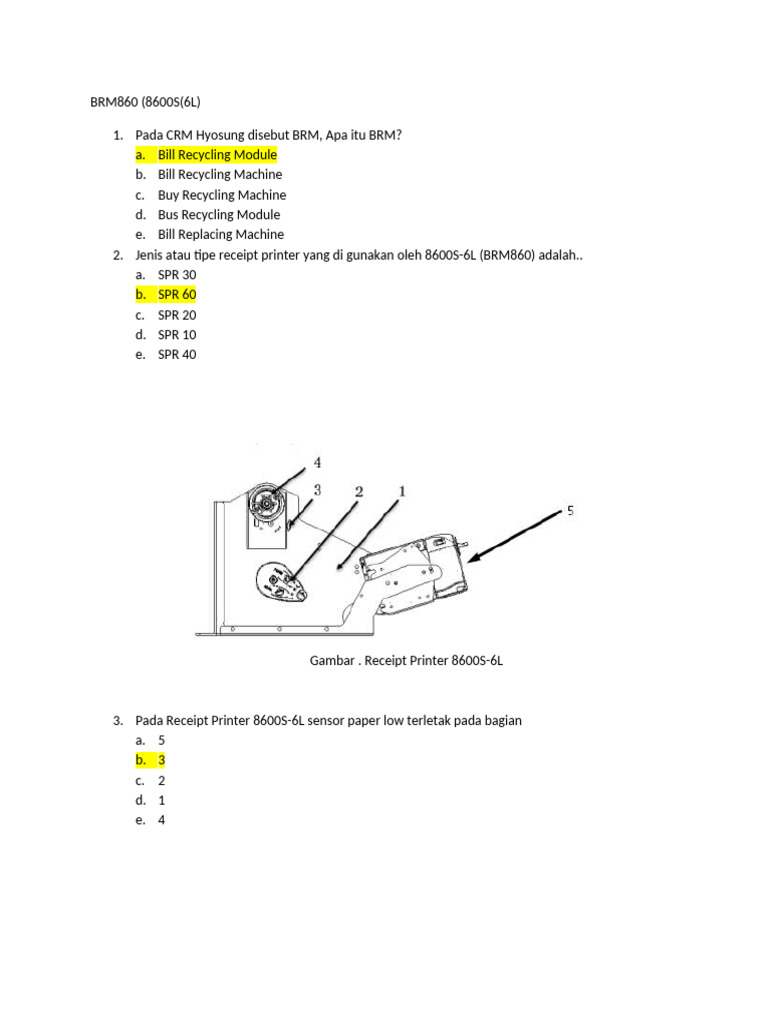 BRM860 (8600S(6L)

1. Pada CRM Hyosung disebut BRM, Apa itu BRM?
a. Bill Recycling Module
b. Bill Recycling Machine
c. Buy Recycling Machine
d. Bus Recycling Module
e. Bill Replacing Machine

2. Jenis atau tipe receipt printer yang di gunakan oleh 8600S-6L (BRM860) adalah..
a. SPR 30
b. SPR 60
c. SPR 20
d. SPR 10
e. SPR 40

4
3
2
1
5

Gambar . Receipt Printer 8600S-6L

3. Pada Receipt Printer 8600S-6L sensor paper low terletak pada bagian
a. 5
b. 3
c. 2
d. 1
e. 4