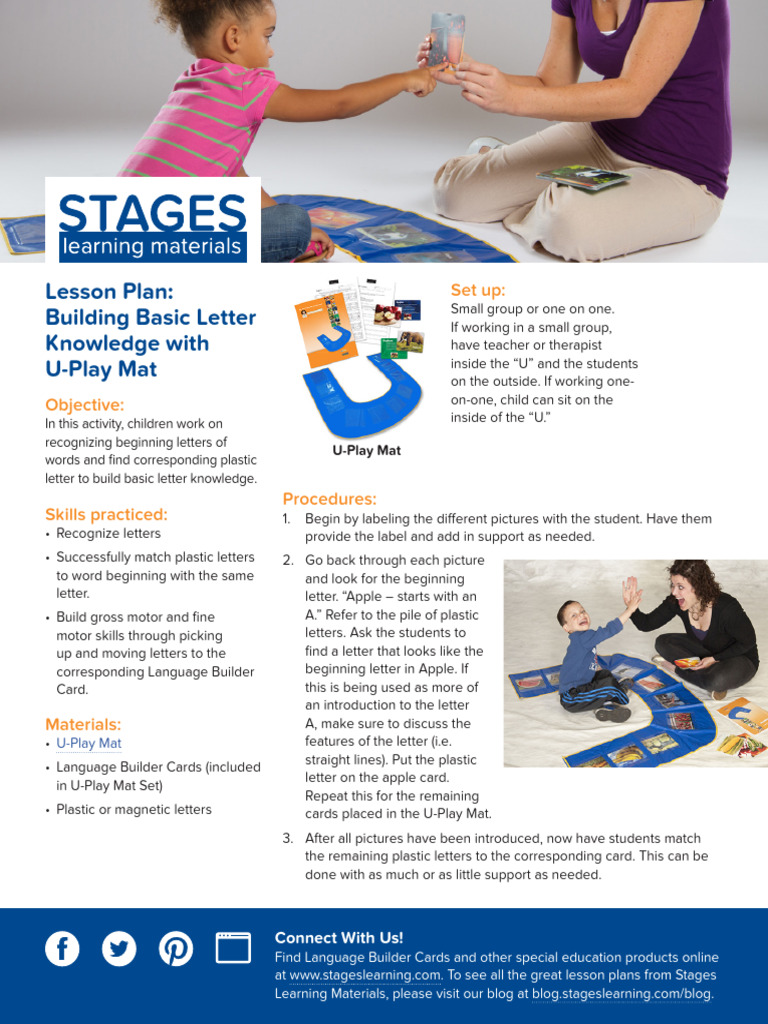 STAGES
learning materials

Lesson Plan: Building Basic Letter Knowledge with U-Play Mat

Objective:
In this activity, children work on recognizing beginning letters of words and find corresponding plastic letter to build basic letter knowledge.

Skills practiced:
• Recognize letters
• Successfully match plastic letters to word beginning with the same letter.
• Build gross motor and fine motor skills through picking up and moving letters to the corresponding Language Builder Card.

Materials:
• U-Play Mat
• Language Builder Cards (included in U-Play Mat Set)
• Plastic or magnetic letters

U-Play Mat

Set up:
Small group or one on one. If working in a small group, have teacher or therapist inside the "U" and the students on the outside. If working one-on-one, child can sit on the inside of the "U."

Procedures:
1. Begin by labeling the different pictures with the student. Have them provide the label and add in support as needed.
2. Go back through each picture and look for the beginning letter. "Apple – starts with an A." Refer to the pile of plastic letters. Ask the students to find a letter that looks like the beginning letter in Apple. If this is being used as more of an introduction to the letter A, make sure to discuss the features of the letter (i.e. straight lines). Put the plastic letter on the apple card. Repeat this for the remaining cards placed in the U-Play Mat.
3. After all pictures have been introduced, now have students match the remaining plastic letters to the corresponding card. This can be done with as much or as little support as needed.

Connect With Us!
Find Language Builder Cards and other special education products online at www.stageslearning.com. To see all the great lesson plans from Stages Learning Materials, please visit our blog at blog.stageslearning.com/blog.