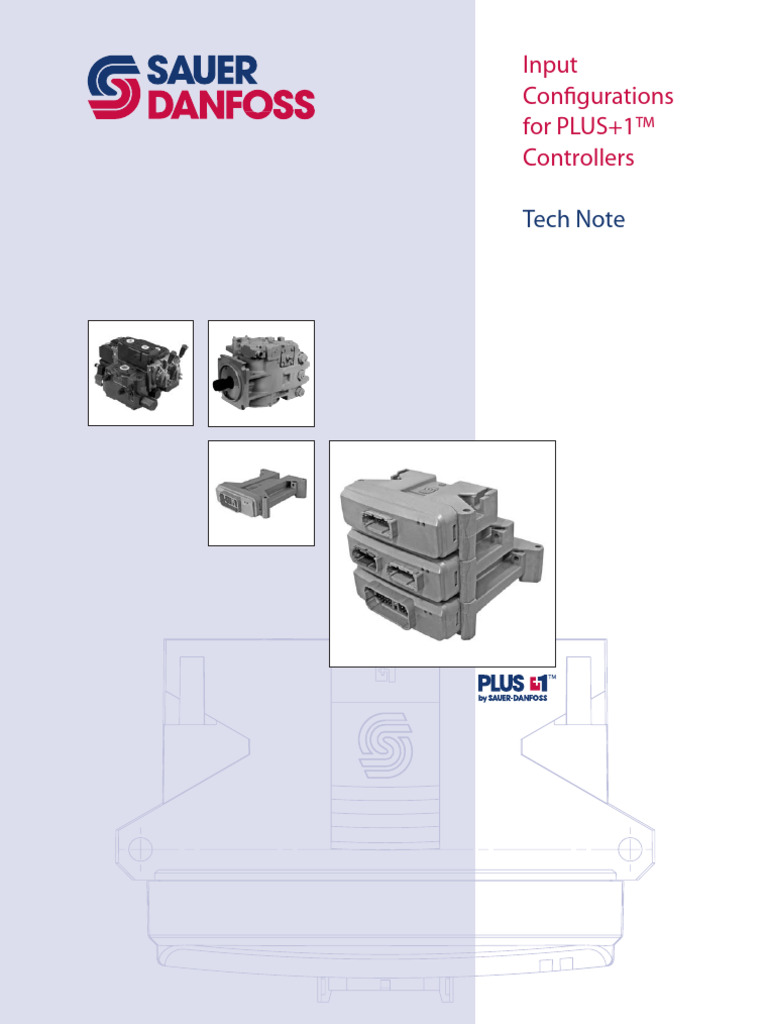 SAUER DANFOSS

Input Configurations for PLUS+1™ Controllers

Tech Note

PLUS+1™
by SAUER-DANFOSS