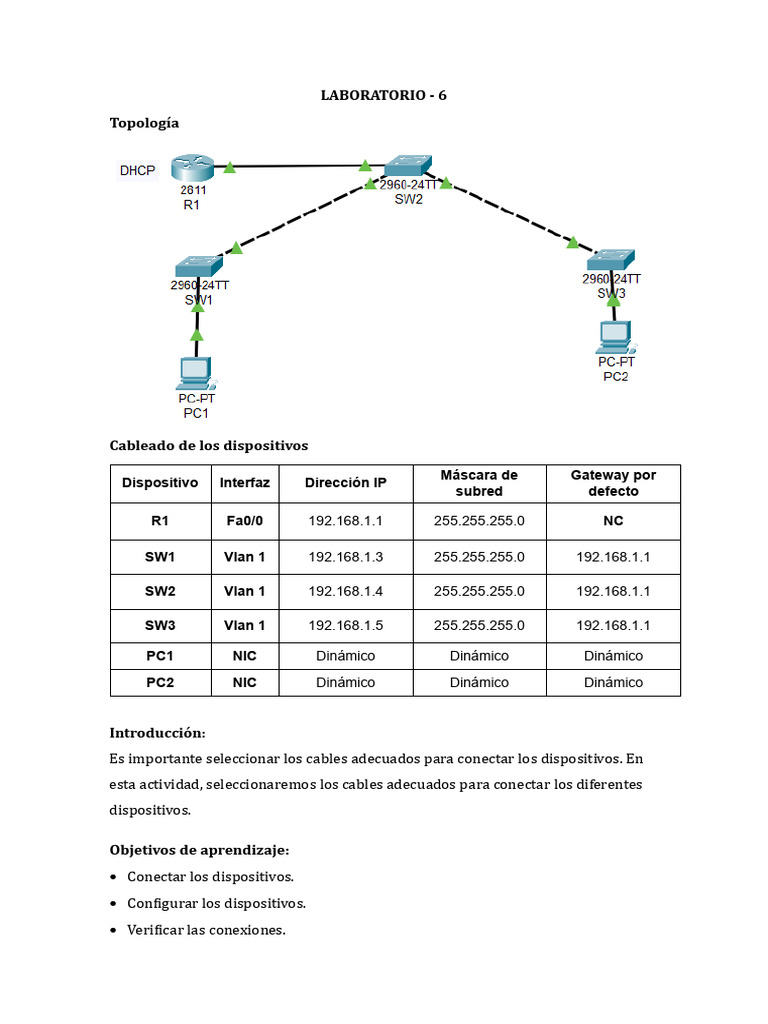 LABORATORIO - 6

Topología

DHCP
2811
R1
2960-24TT
SW2
2960-24TT
SW1
2960-24TT
SW3
PC-PT
PC1
PC-PT
PC2

Cableado de los dispositivos

| Dispositivo | Interfaz | Dirección IP | Máscara de subred | Gateway por defecto |
|---|---|---|---|---|
| R1 | Fa0/0 | 192.168.1.1 | 255.255.255.0 | NC |
| SW1 | Vlan 1 | 192.168.1.3 | 255.255.255.0 | 192.168.1.1 |
| SW2 | Vlan 1 | 192.168.1.4 | 255.255.255.0 | 192.168.1.1 |
| SW3 | Vlan 1 | 192.168.1.5 | 255.255.255.0 | 192.168.1.1 |
| PC1 | NIC | Dinámico | Dinámico | Dinámico |
| PC2 | NIC | Dinámico | Dinámico | Dinámico |

Introducción:
Es importante seleccionar los cables adecuados para conectar los dispositivos. En esta actividad, seleccionaremos los cables adecuados para conectar los diferentes dispositivos.

Objetivos de aprendizaje:
• Conectar los dispositivos.
• Configurar los dispositivos.
• Verificar las conexiones.