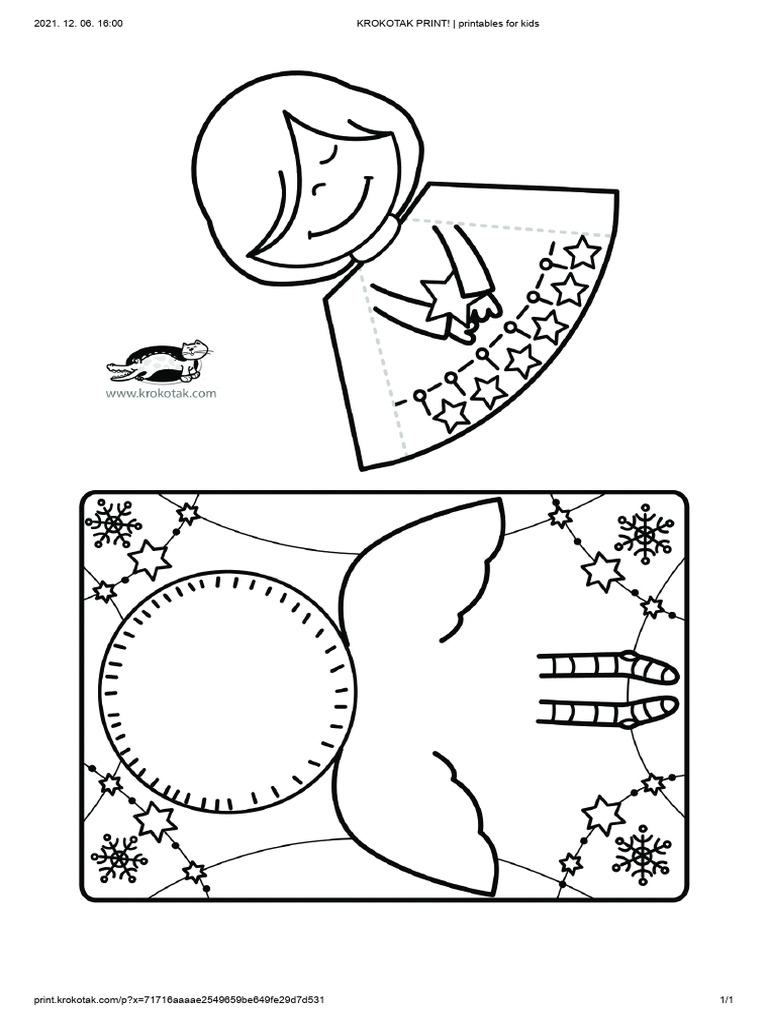 2021. 12. 06. 16:00

KROKOTAK PRINT! | printables for kids

www.krokotak.com

print.krokotak.com/p?x=71716aaaae2549659be649fe29d7d531

1/1