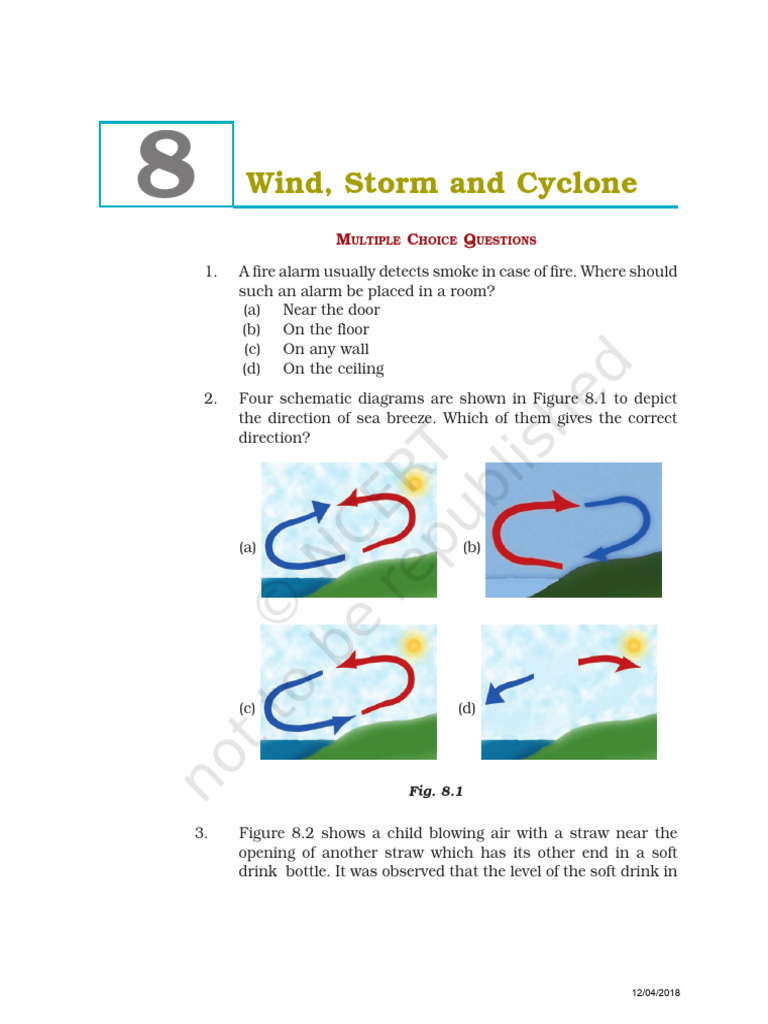 8

Wind, Storm and Cyclone

MULTIPLE CHOICE QUESTIONS

1. A fire alarm usually detects smoke in case of fire. Where should such an alarm be placed in a room?
(a) Near the door
(b) On the floor
(c) On any wall
(d) On the ceiling

2. Four schematic diagrams are shown in Figure 8.1 to depict the direction of sea breeze. Which of them gives the correct direction?

(a)

(b)

(c)

(d)

Fig. 8.1

3. Figure 8.2 shows a child blowing air with a straw near the opening of another straw which has its other end in a soft drink bottle. It was observed that the level of the soft drink in

© NCERT not to be republished

12/04/2018