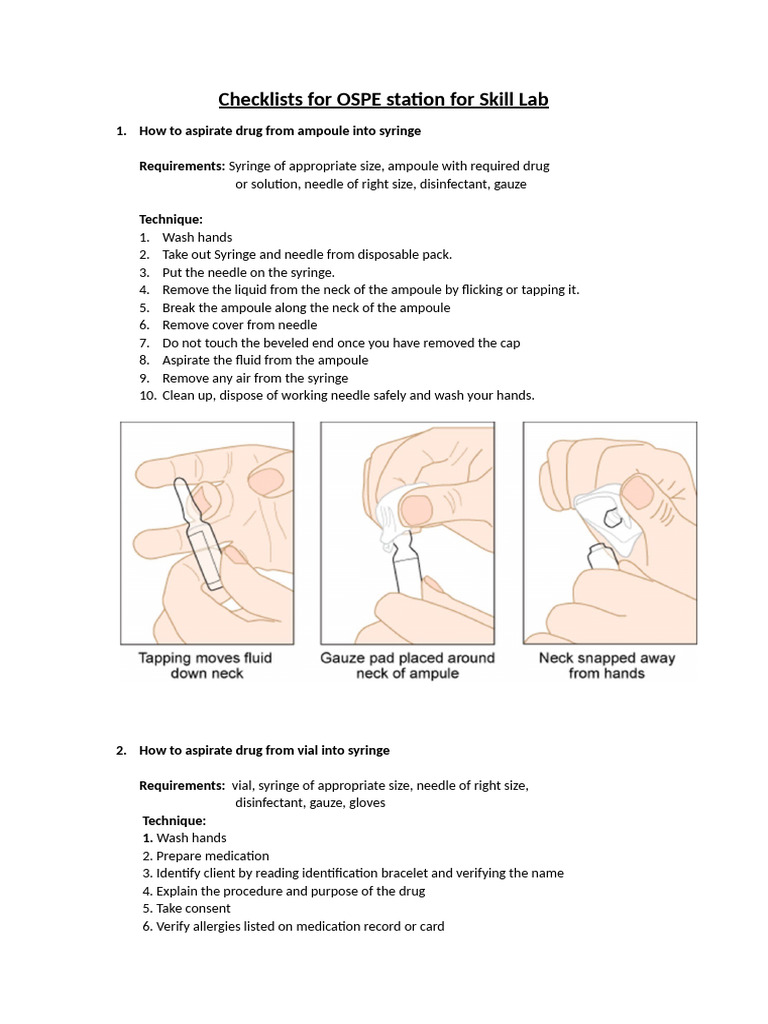 Checklists for OSPE station for Skill Lab

1. How to aspirate drug from ampoule into syringe

Requirements: Syringe of appropriate size, ampoule with required drug or solution, needle of right size, disinfectant, gauze

Technique:
1. Wash hands
2. Take out Syringe and needle from disposable pack.
3. Put the needle on the syringe.
4. Remove the liquid from the neck of the ampoule by flicking or tapping it.
5. Break the ampoule along the neck of the ampoule
6. Remove cover from needle
7. Do not touch the beveled end once you have removed the cap
8. Aspirate the fluid from the ampoule
9. Remove any air from the syringe
10. Clean up, dispose of working needle safely and wash your hands.

Tapping moves fluid down neck

Gauze pad placed around neck of ampule

Neck snapped away from hands

2. How to aspirate drug from vial into syringe

Requirements: vial, syringe of appropriate size, needle of right size, disinfectant, gauze, gloves
Technique:
1. Wash hands
2. Prepare medication
3. Identify client by reading identification bracelet and verifying the name
4. Explain the procedure and purpose of the drug
5. Take consent
6. Verify allergies listed on medication record or card