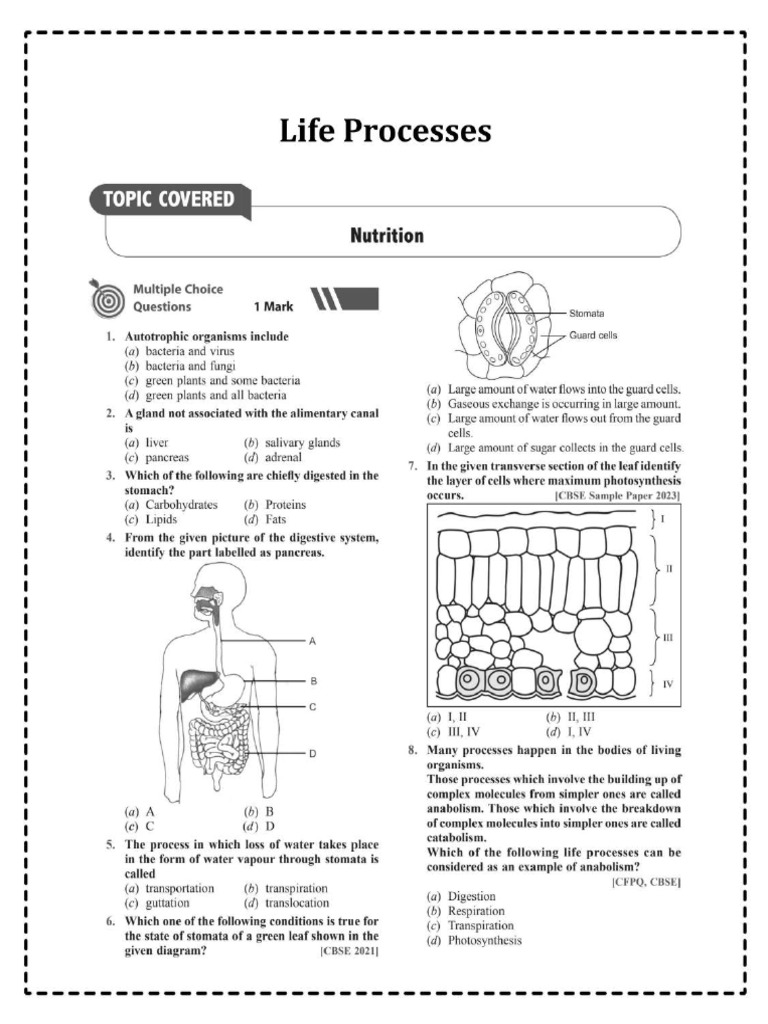 Life Processes

TOPIC COVERED

Nutrition

Multiple Choice Questions 1 Mark

1. Autotrophic organisms include
(a) bacteria and virus
(b) bacteria and fungi
(c) green plants and some bacteria
(d) green plants and all bacteria

2. A gland not associated with the alimentary canal is
(a) liver
(b) salivary glands
(c) pancreas
(d) adrenal

3. Which of the following are chiefly digested in the stomach?
(a) Carbohydrates
(b) Proteins
(c) Lipids
(d) Fats

4. From the given picture of the digestive system, identify the part labelled as pancreas.

A
B
C
D

(a) A
(b) B
(c) C
(d) D

5. The process in which loss of water takes place in the form of water vapour through stomata is called
(a) transportation
(b) transpiration
(c) guttation
(d) translocation

6. Which one of the following conditions is true for the state of stomata of a green leaf shown in the given diagram? [CBSE 2021]

Stomata
Guard cells

(a) Large amount of water flows into the guard cells.
(b) Gaseous exchange is occurring in large amount.
(c) Large amount of water flows out from the guard cells.
(d) Large amount of sugar collects in the guard cells.

7. In the given transverse section of the leaf identify the layer of cells where maximum photosynthesis occurs. [CBSE Sample Paper 2023]

I
II
III
IV

(a) I, II
(b) II, III
(c) III, IV
(d) I, IV

8. Many processes happen in the bodies of living organisms.
Those processes which involve the building up of complex molecules from simpler ones are called anabolism. Those which involve the breakdown of complex molecules into simpler ones are called catabolism.
Which of the following life processes can be considered as an example of anabolism? [CFPQ, CBSE]
(a) Digestion
(b) Respiration
(c) Transpiration
(d) Photosynthesis