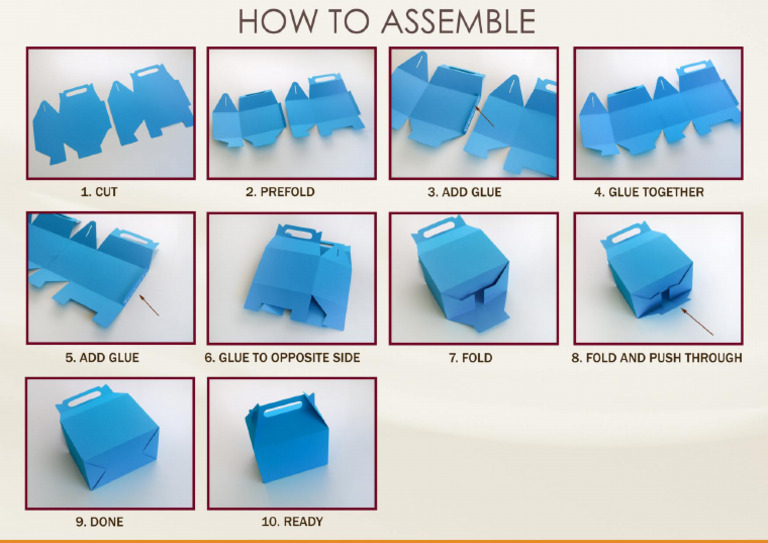 HOW TO ASSEMBLE

1. CUT

2. PREFOLD

3. ADD GLUE

4. GLUE TOGETHER

5. ADD GLUE

6. GLUE TO OPPOSITE SIDE

7. FOLD

8. FOLD AND PUSH THROUGH

9. DONE

10. READY