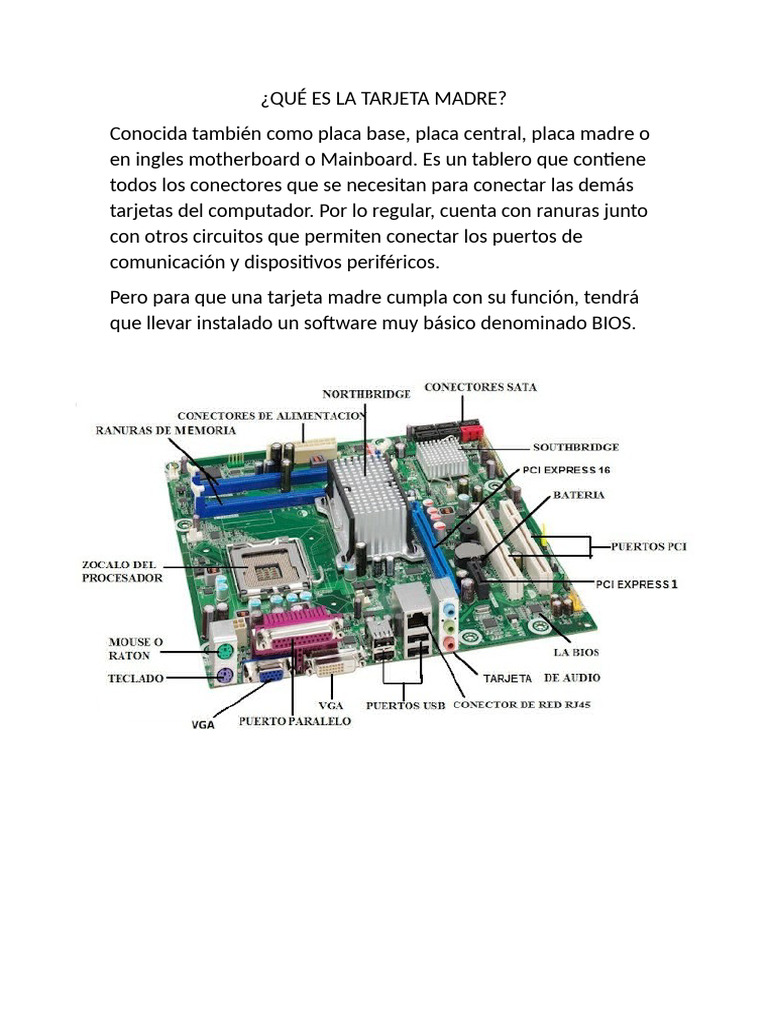 ¿QUÉ ES LA TARJETA MADRE?

Conocida también como placa base, placa central, placa madre o en ingles motherboard o Mainboard. Es un tablero que contiene todos los conectores que se necesitan para conectar las demás tarjetas del computador. Por lo regular, cuenta con ranuras junto con otros circuitos que permiten conectar los puertos de comunicación y dispositivos periféricos.

Pero para que una tarjeta madre cumpla con su función, tendrá que llevar instalado un software muy básico denominado BIOS.

NORTHBRIDGE
CONECTORES SATA
CONECTORES DE ALIMENTACION
RANURAS DE MEMORIA
SOUTHBRIDGE
PCI EXPRESS 16
BATERIA
PUERTOS PCI
ZOCALO DEL PROCESADOR
PCI EXPRESS 1
MOUSE O RATON
LA BIOS
TECLADO
TARJETA DE AUDIO
VGA
PUERTOS USB
CONECTOR DE RED RJ45
VGA
PUERTO PARALELO