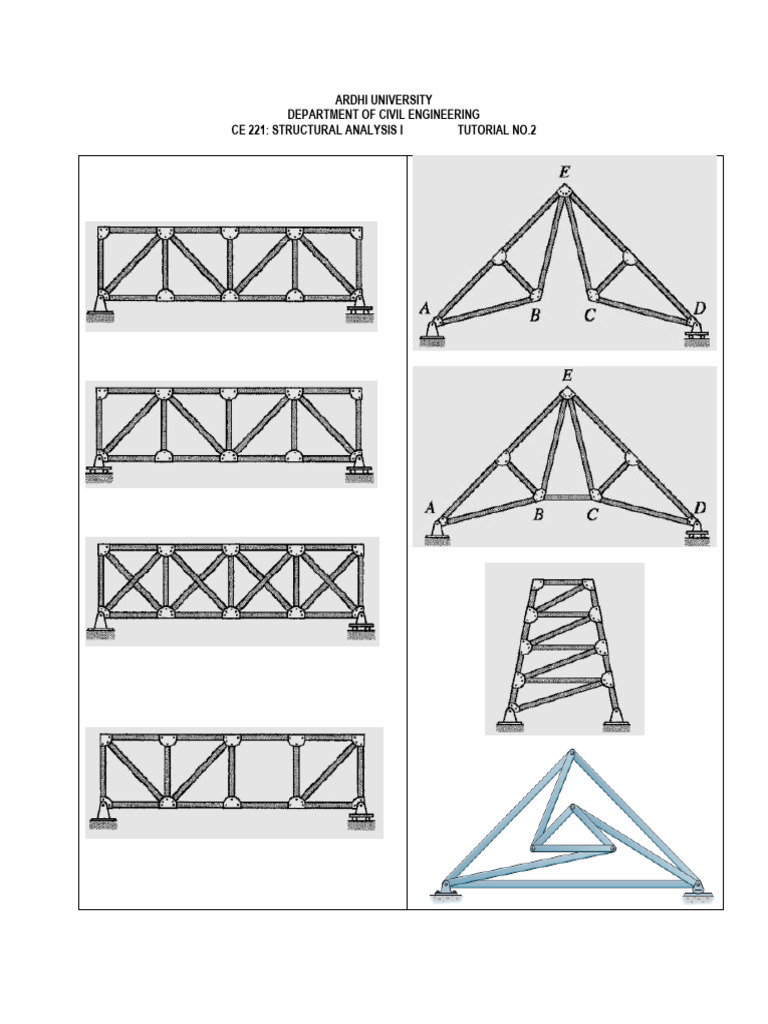 ARDHI UNIVERSITY
DEPARTMENT OF CIVIL ENGINEERING
CE 221: STRUCTURAL ANALYSIS I TUTORIAL NO.2

E

A B C D

E

A B C D