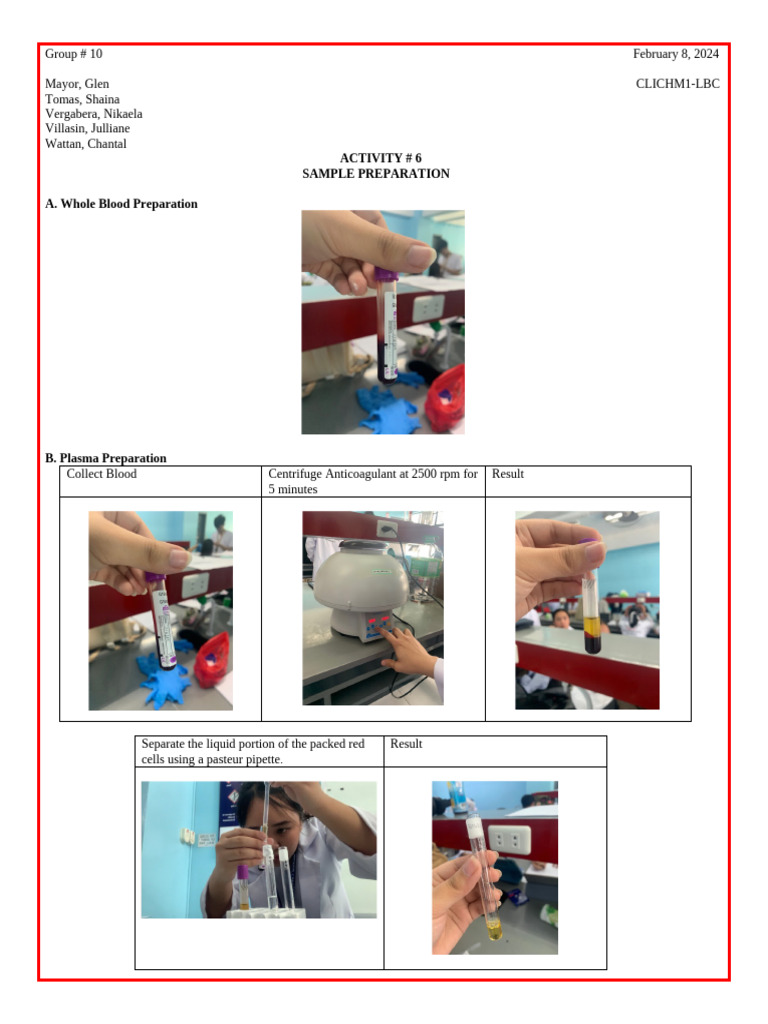 Group # 10

February 8, 2024

Mayor, Glen
Tomas, Shaina
Vergabera, Nikaela
Villasin, Julliane
Wattan, Chantal

CLICHM1-LBC

ACTIVITY # 6
SAMPLE PREPARATION

A. Whole Blood Preparation

B. Plasma Preparation

| Collect Blood | Centrifuge Anticoagulant at 2500 rpm for 5 minutes | Result |
|---|---|---|
| | | |

| Separate the liquid portion of the packed red cells using a pasteur pipette. | Result |
|---|---|
| | |