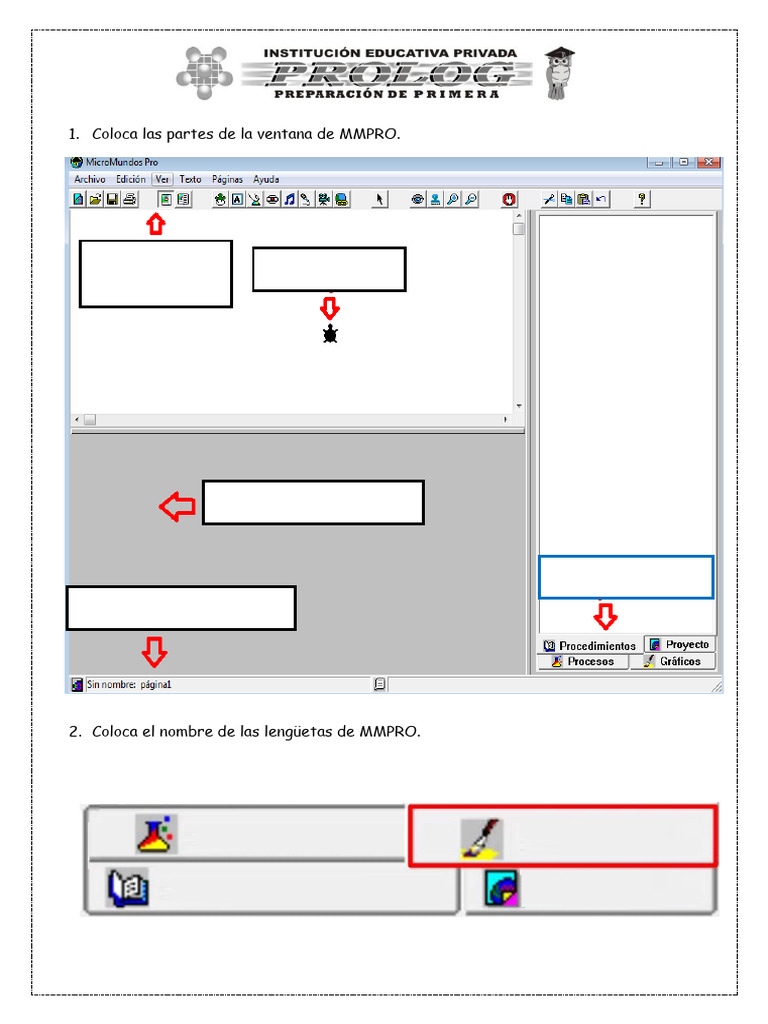 INSTITUCIÓN EDUCATIVA PRIVADA
PROLOG
PREPARACIÓN DE PRIMERA

1. Coloca las partes de la ventana de MMPRO.

MicroMundos Pro
Archivo Edición Ver Texto Páginas Ayuda

Procedimientos Proyecto
Procesos Gráficos
Sin nombre: página1

2. Coloca el nombre de las lengüetas de MMPRO.