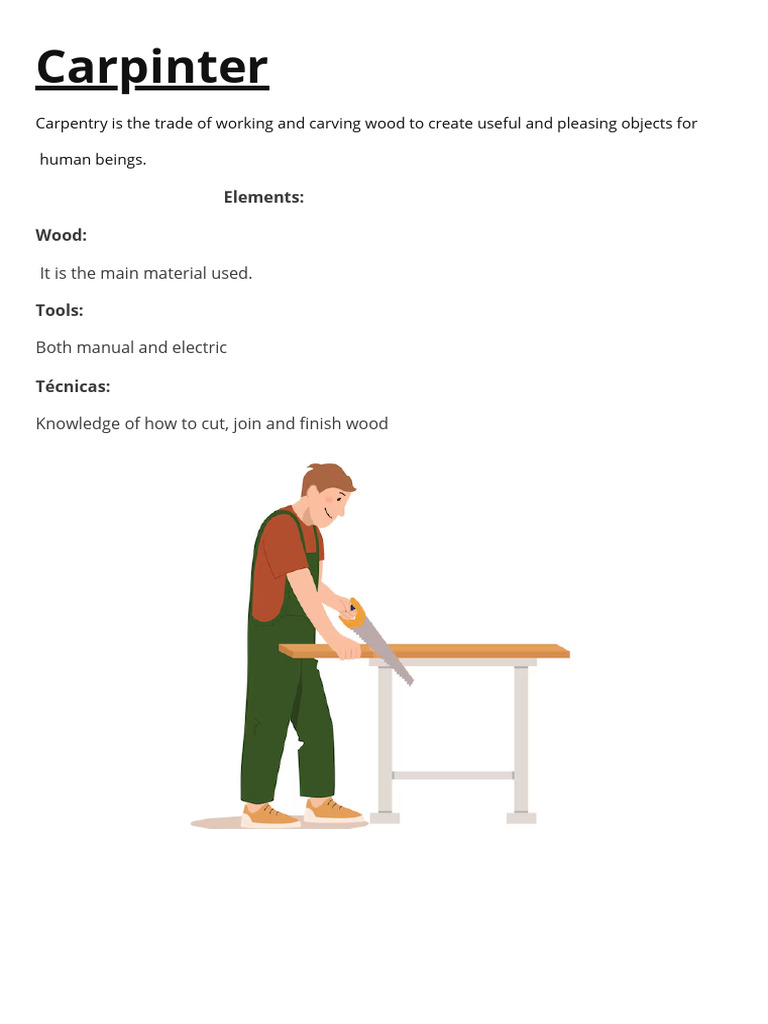 Carpinter

Carpentry is the trade of working and carving wood to create useful and pleasing objects for human beings.

Elements:

Wood:

It is the main material used.

Tools:

Both manual and electric

Técnicas:

Knowledge of how to cut, join and finish wood