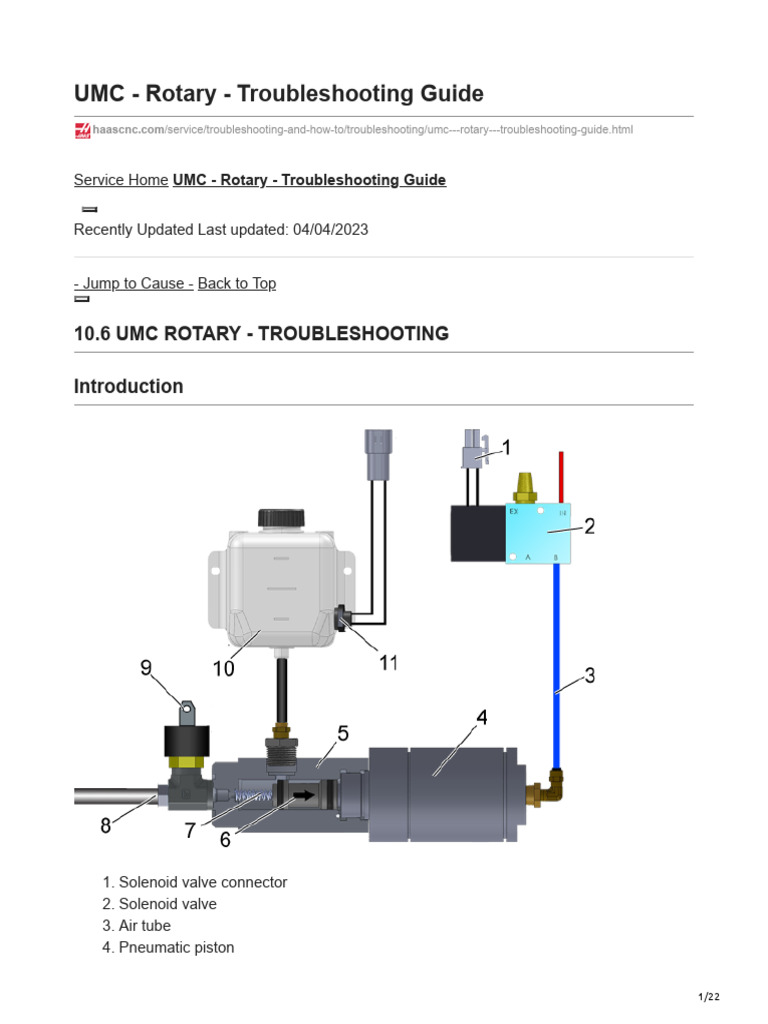 UMC - Rotary - Troubleshooting Guide

haascnc.com/service/troubleshooting-and-how-to/troubleshooting/umc---rotary---troubleshooting-guide.html

Service Home UMC - Rotary - Troubleshooting Guide

Recently Updated Last updated: 04/04/2023

- Jump to Cause - Back to Top

10.6 UMC ROTARY - TROUBLESHOOTING

Introduction

1
EX
1/2
2
A
B
3
4
5
6
7
8
9
10
11

1. Solenoid valve connector
2. Solenoid valve
3. Air tube
4. Pneumatic piston

1/22