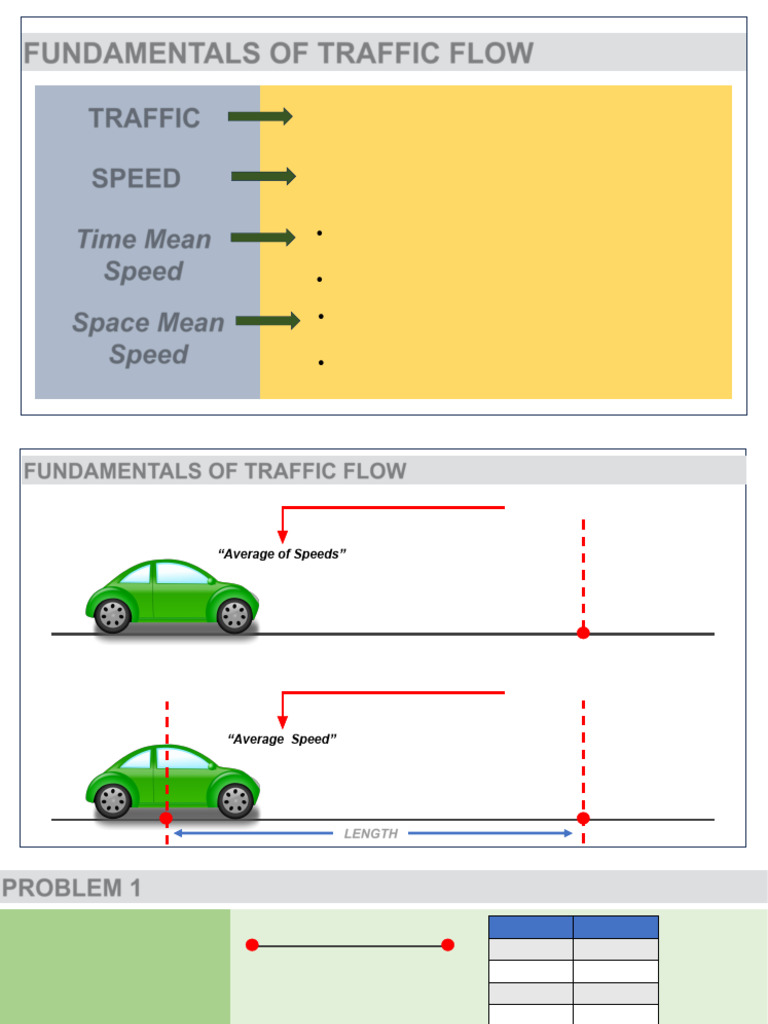 FUNDAMENTALS OF TRAFFIC FLOW

TRAFFIC

SPEED

Time Mean Speed

Space Mean Speed

FUNDAMENTALS OF TRAFFIC FLOW

"Average of Speeds"

"Average Speed"

LENGTH

PROBLEM 1