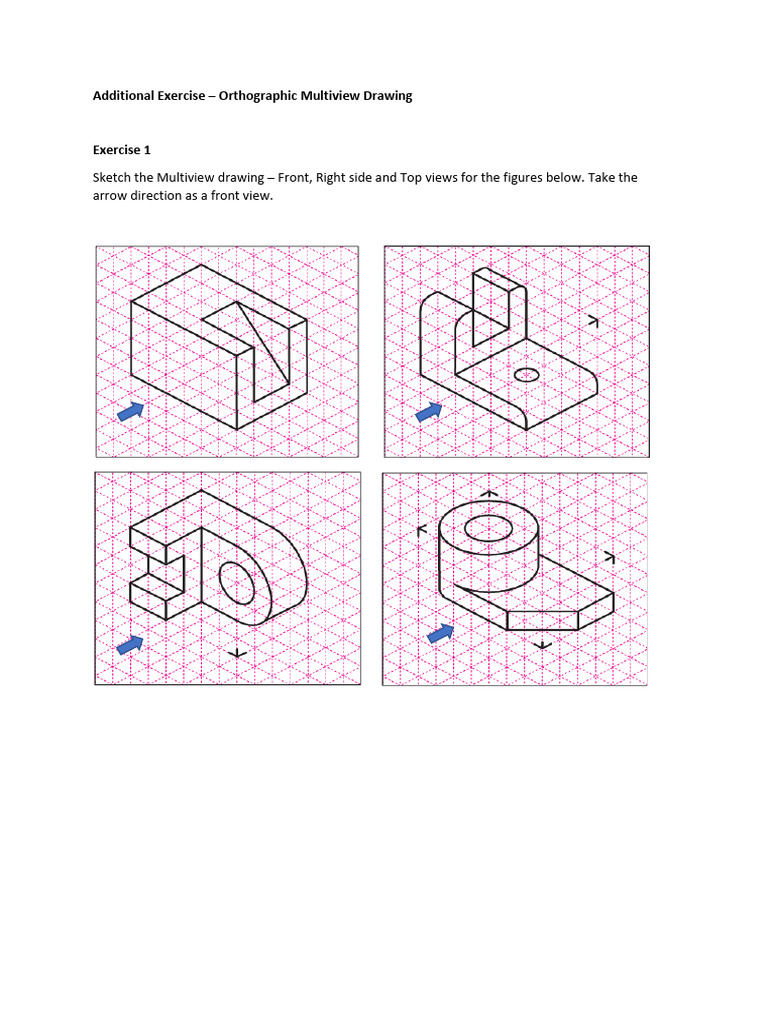 Additional Exercise – Orthographic Multiview Drawing

Exercise 1

Sketch the Multiview drawing – Front, Right side and Top views for the figures below. Take the arrow direction as a front view.