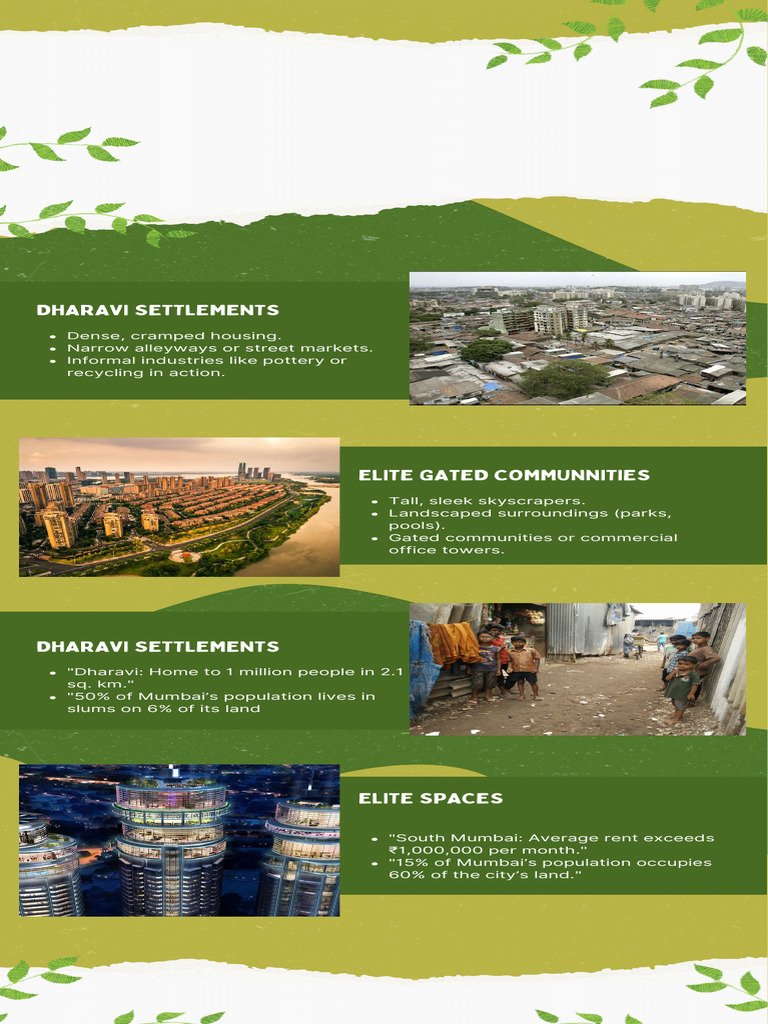 DHARAVI SETTLEMENTS

- Dense, cramped housing.
- Narrow alleyways or street markets.
- Informal industries like pottery or recycling in action.

ELITE GATED COMMUNNITIES

- Tall, sleek skyscrapers.
- Landscaped surroundings (parks, pools).
- Gated communities or commercial office towers.

DHARAVI SETTLEMENTS

- "Dharavi: Home to 1 million people in 2.1 sq. km."
- "50% of Mumbai's population lives in slums on 6% of its land

ELITE SPACES

- "South Mumbai: Average rent exceeds ₹1,000,000 per month."
- "15% of Mumbai's population occupies 60% of the city's land."