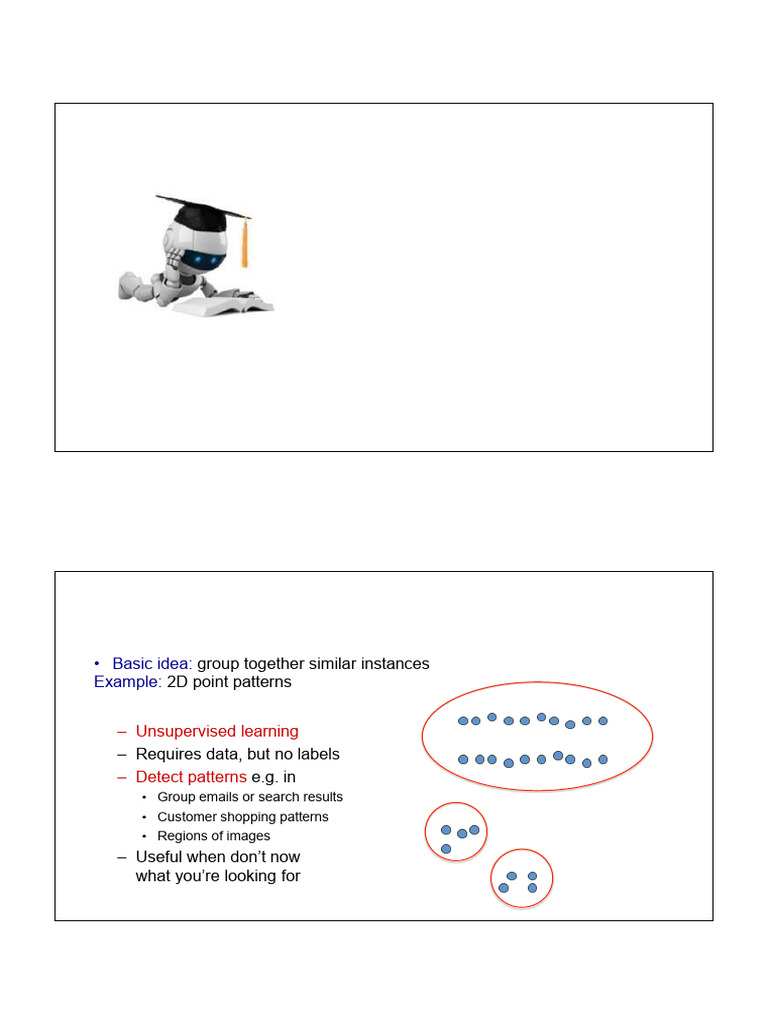 • Basic idea: group together similar instances
Example: 2D point patterns

– Unsupervised learning
– Requires data, but no labels
– Detect patterns e.g. in
• Group emails or search results
• Customer shopping patterns
• Regions of images
– Useful when don't now what you're looking for