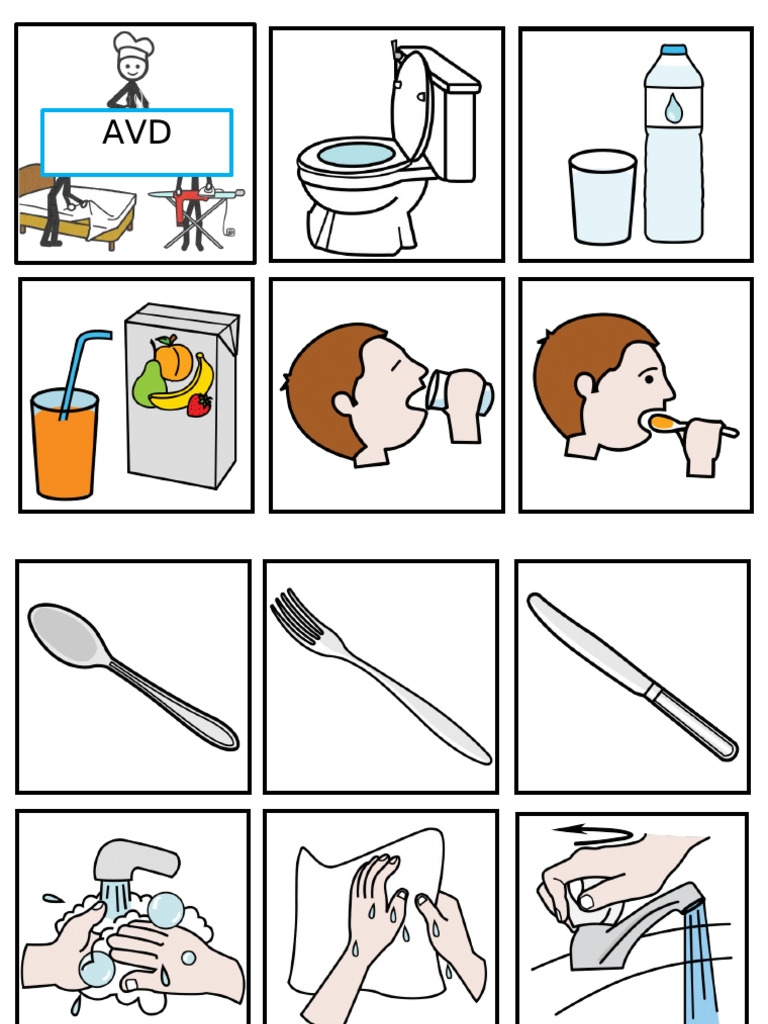 AVD