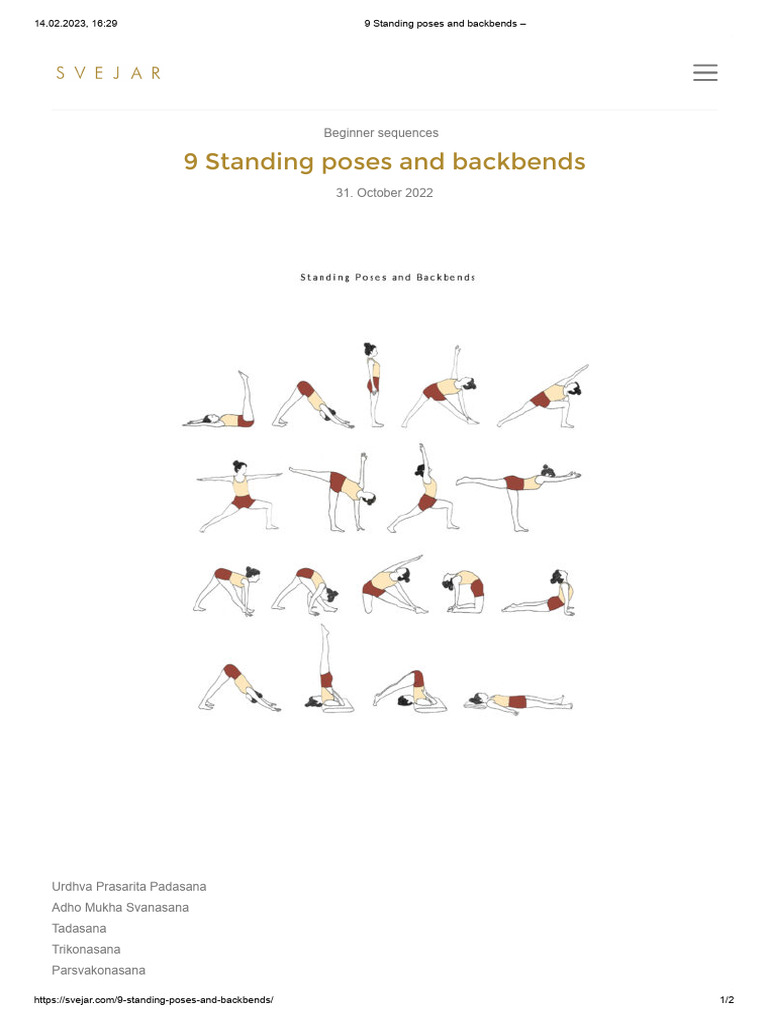 14.02.2023, 16:29

9 Standing poses and backbends –

SVEJAR

Beginner sequences

9 Standing poses and backbends

31. October 2022

Standing Poses and Backbends

Urdhva Prasarita Padasana
Adho Mukha Svanasana
Tadasana
Trikonasana
Parsvakonasana

https://svejar.com/9-standing-poses-and-backbends/

1/2