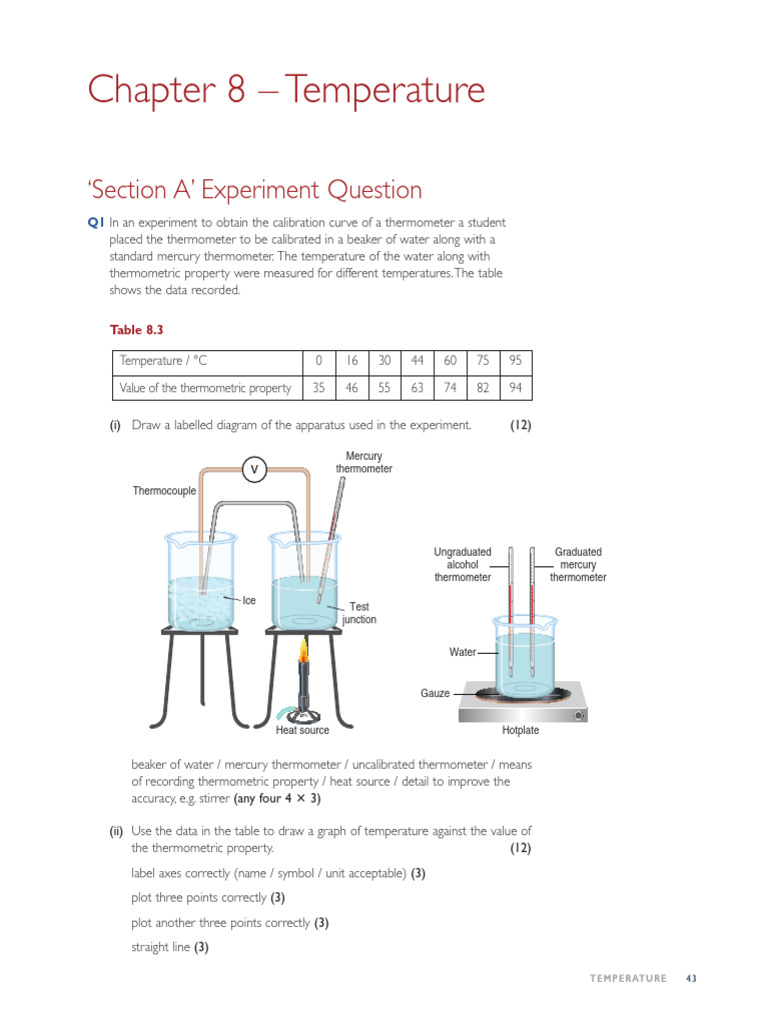 Chapter 8 – Temperature

'Section A' Experiment Question

Q1 In an experiment to obtain the calibration curve of a thermometer a student placed the thermometer to be calibrated in a beaker of water along with a standard mercury thermometer. The temperature of the water along with thermometric property were measured for different temperatures. The table shows the data recorded.

Table 8.3

| Temperature / °C | 0 | 16 | 30 | 44 | 60 | 75 | 95 |
|---|---|---|---|---|---|---|---|
| Value of the thermometric property | 35 | 46 | 55 | 63 | 74 | 82 | 94 |

(i) Draw a labelled diagram of the apparatus used in the experiment. (12)

V
Mercury thermometer
Thermocouple
Ice
Test junction
Heat source
Ungraduated alcohol thermometer
Graduated mercury thermometer
Water
Gauze
Hotplate

beaker of water / mercury thermometer / uncalibrated thermometer / means of recording thermometric property / heat source / detail to improve the accuracy, e.g. stirrer (any four 4 × 3)

(ii) Use the data in the table to draw a graph of temperature against the value of the thermometric property. (12)

label axes correctly (name / symbol / unit acceptable) (3)

plot three points correctly (3)

plot another three points correctly (3)

straight line (3)

TEMPERATURE 43