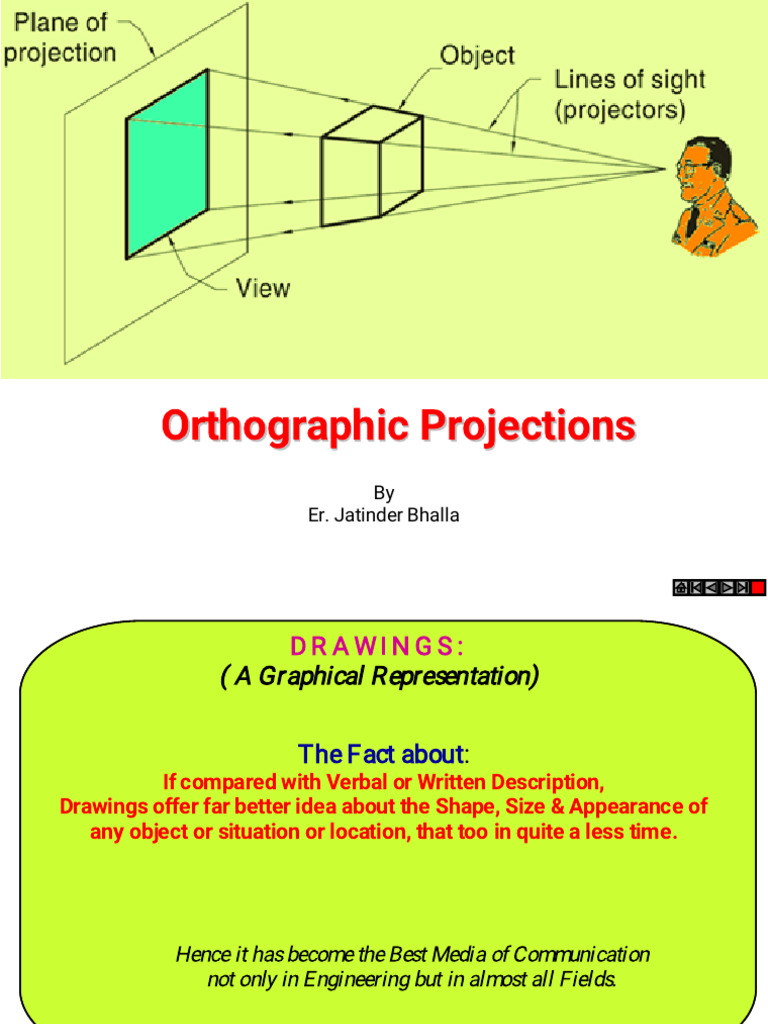 Plane of projection

Object

Lines of sight (projectors)

View

Orthographic Projections

By
Er. Jatinder Bhalla

DRAWINGS:
( A Graphical Representation)

The Fact about:
If compared with Verbal or Written Description,
Drawings offer far better idea about the Shape, Size & Appearance of any object or situation or location, that too in quite a less time.

Hence it has become the Best Media of Communication not only in Engineering but in almost all Fields.