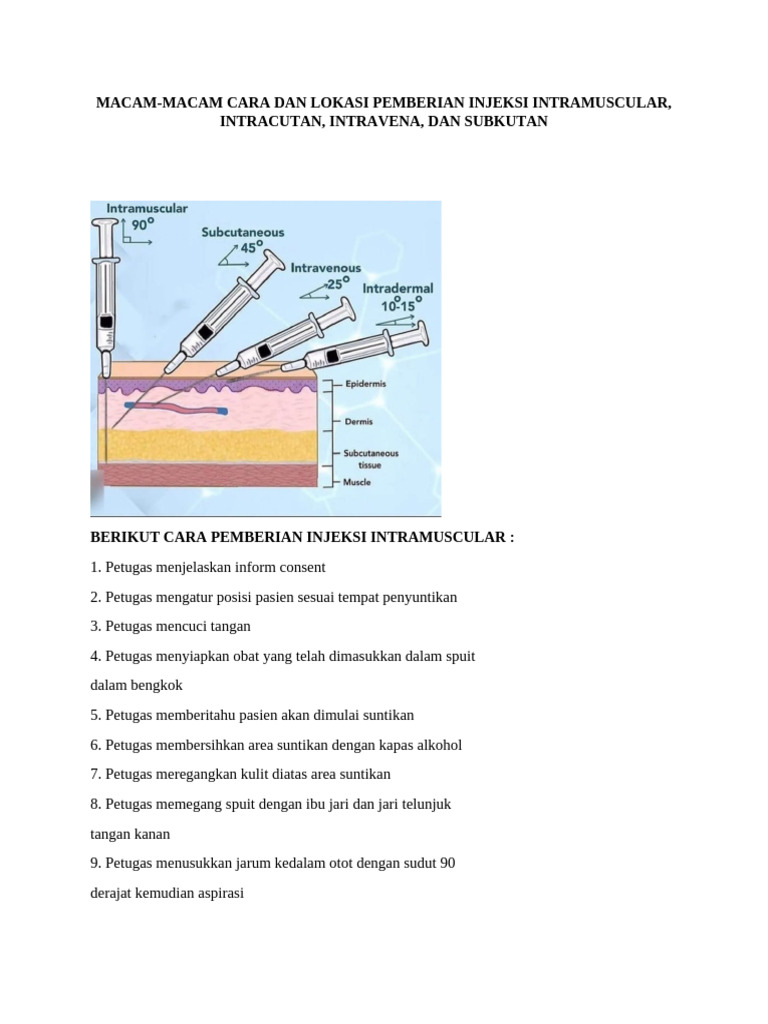 MACAM-MACAM CARA DAN LOKASI PEMBERIAN INJEKSI INTRAMUSCULAR, INTRACUTAN, INTRAVENA, DAN SUBKUTAN

Intramuscular
90°
Subcutaneous
45°
Intravenous
25°
Intradermal
10-15°
Epidermis
Dermis
Subcutaneous tissue
Muscle

BERIKUT CARA PEMBERIAN INJEKSI INTRAMUSCULAR :

1. Petugas menjelaskan inform consent

2. Petugas mengatur posisi pasien sesuai tempat penyuntikan

3. Petugas mencuci tangan

4. Petugas menyiapkan obat yang telah dimasukkan dalam spuit dalam bengkok

5. Petugas memberitahu pasien akan dimulai suntikan

6. Petugas membersihkan area suntikan dengan kapas alkohol

7. Petugas meregangkan kulit diatas area suntikan

8. Petugas memegang spuit dengan ibu jari dan jari telunjuk tangan kanan

9. Petugas menusukkan jarum kedalam otot dengan sudut 90 derajat kemudian aspirasi